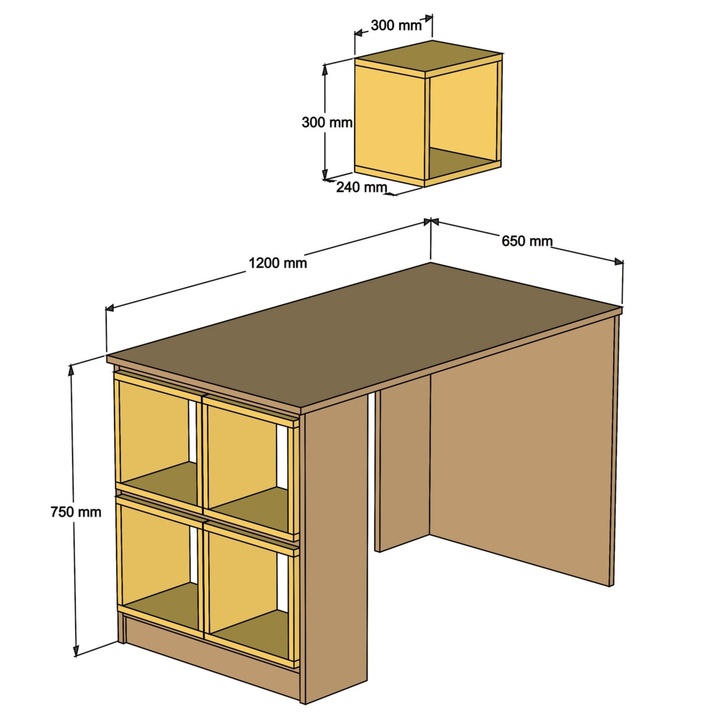 300 mm

300 mm

240 mm

1200 mm

650 mm

750 mm