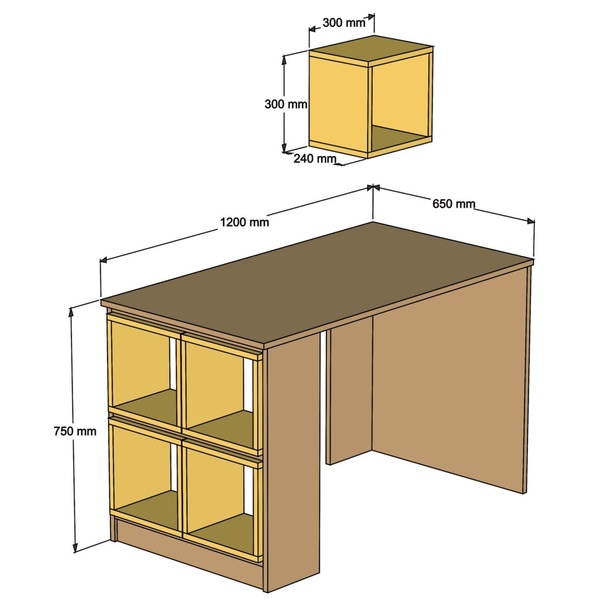 300 mm
300 mm
240 mm
1200 mm
650 mm
750 mm