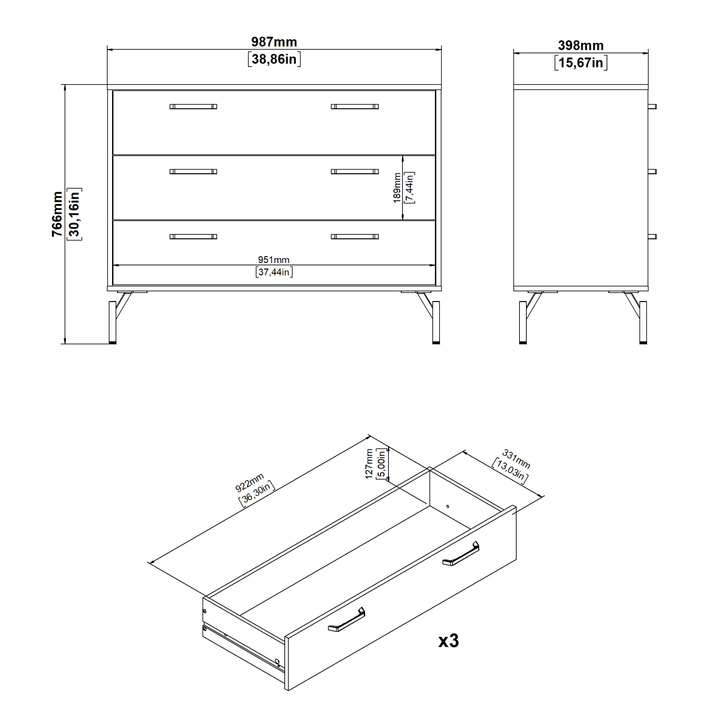 987mm
[38,86in]

398mm
[15,67in]

766mm
[30,16in]

189mm
[7,44in]

951mm
[37,44in]

922mm
[36,30in]

127mm
[5,00in]

331mm
[13,03in]

x3