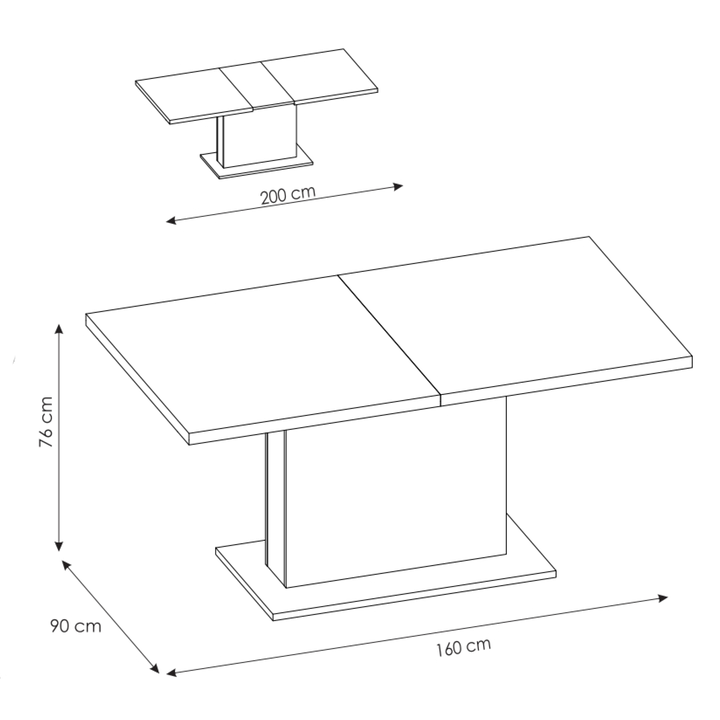 200 cm

76 cm

90 cm

160 cm