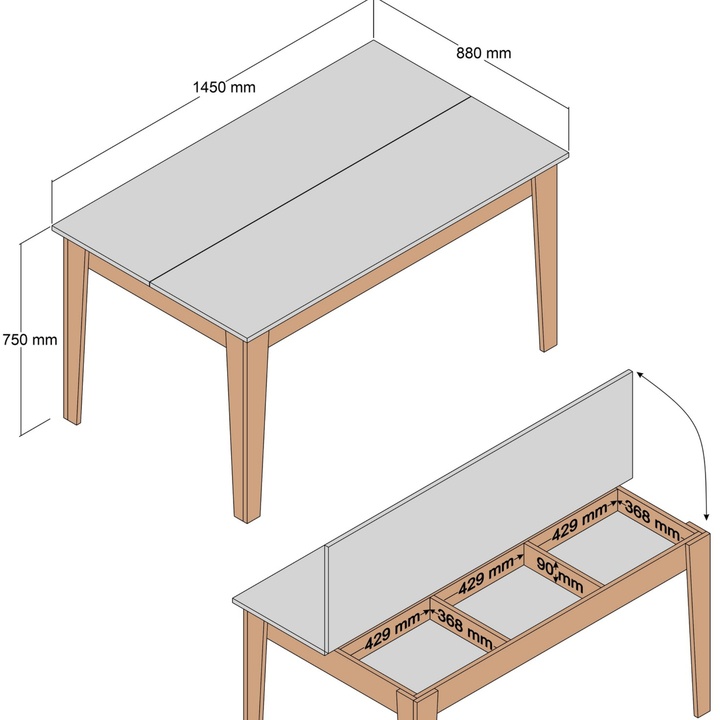 1450 mm
880 mm
750 mm
429 mm
368 mm
429 mm
90 mm
429 mm
368 mm