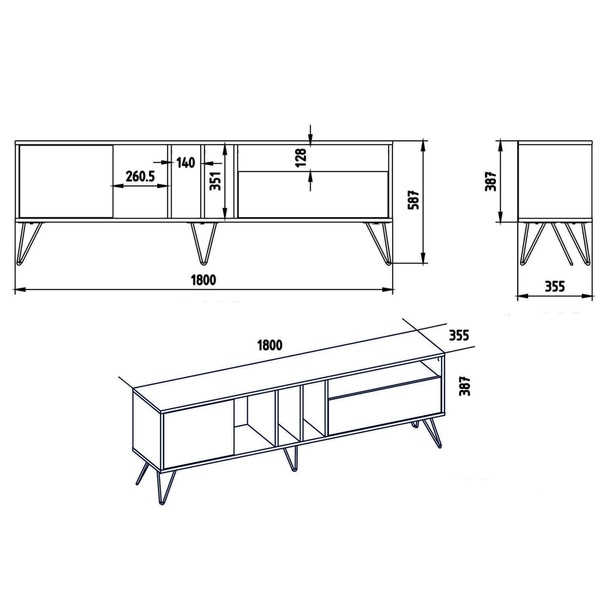 260.5
140
351
128
587
1800
387
355
1800
355
387