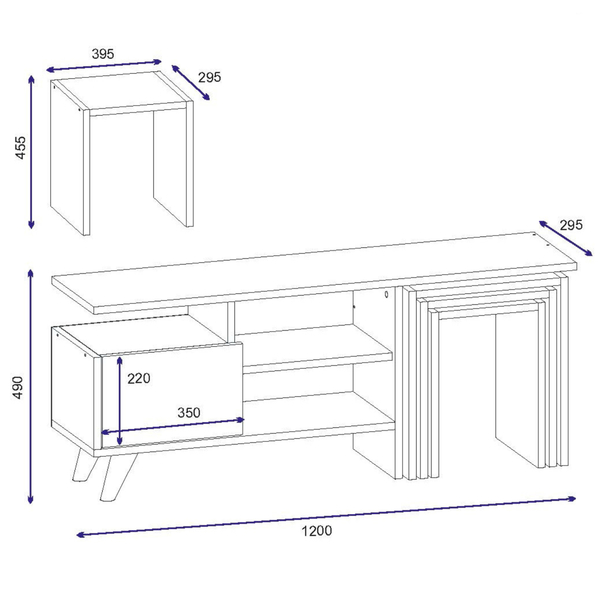 395
295
455
295
490
220
350
1200