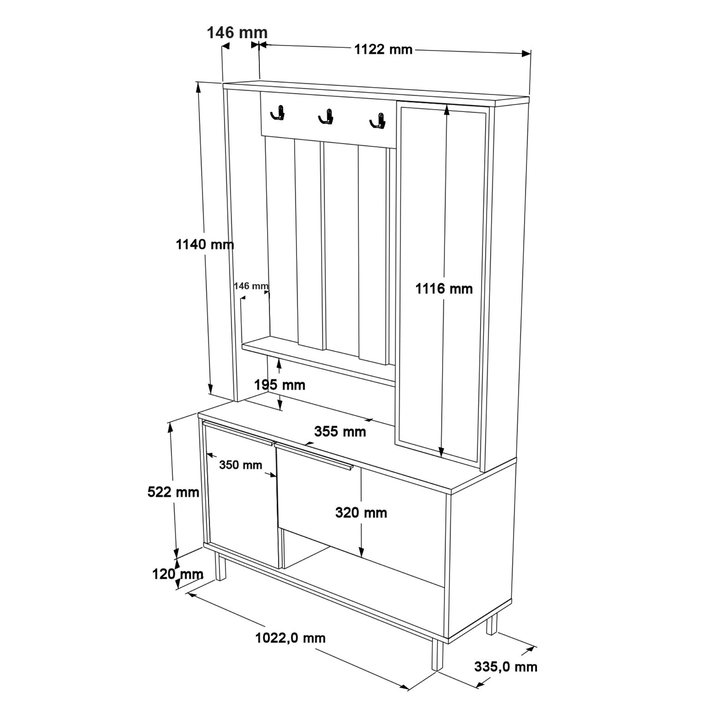 146 mm
1122 mm
1140 mm
146 mm
1116 mm
195 mm
355 mm
350 mm
522 mm
320 mm
120 mm
1022,0 mm
335,0 mm