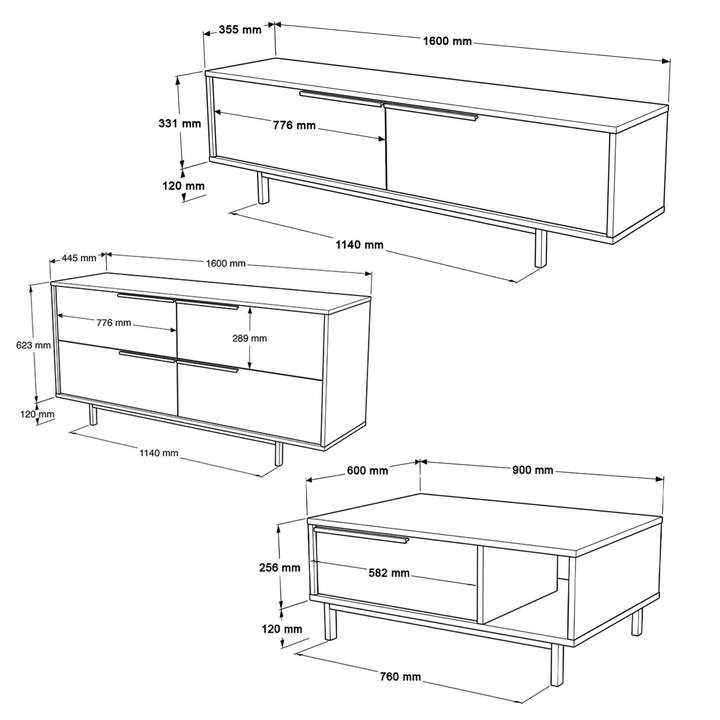 355 mm
1600 mm
331 mm
776 mm
120 mm
1140 mm

445 mm
1600 mm
776 mm
289 mm
623 mm
120 mm
1140 mm

600 mm
900 mm
256 mm
582 mm
120 mm
760 mm