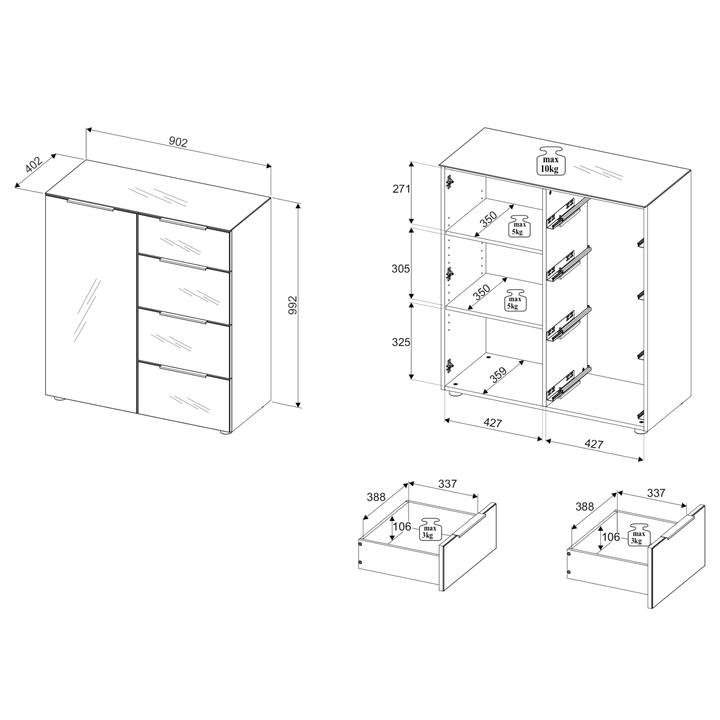 902
402
992

max 10kg
271
350
max 5kg
305
350
max 5kg
325
359
427
427

388
337
106
max 3kg

388
337
106
max 3kg