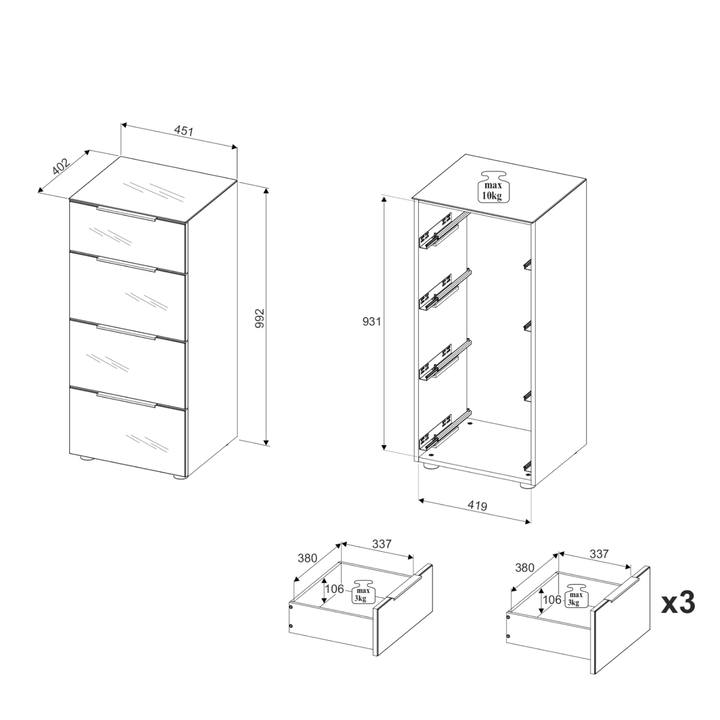 451
402
992
max
10kg
931
419
380
337
106
max
3kg
380
337
106
max
3kg
x3