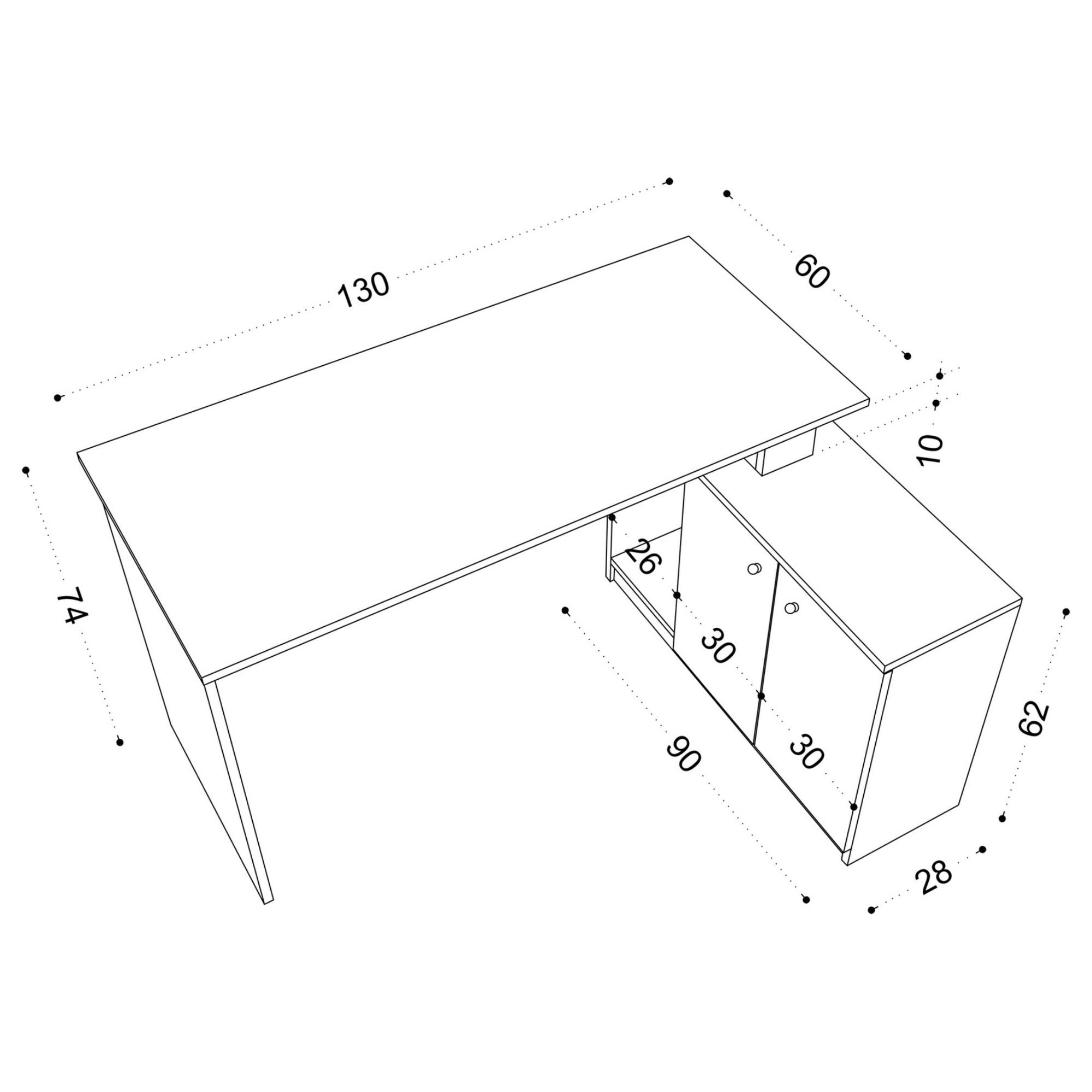 130
60
10
74
26
30
30
90
62
28