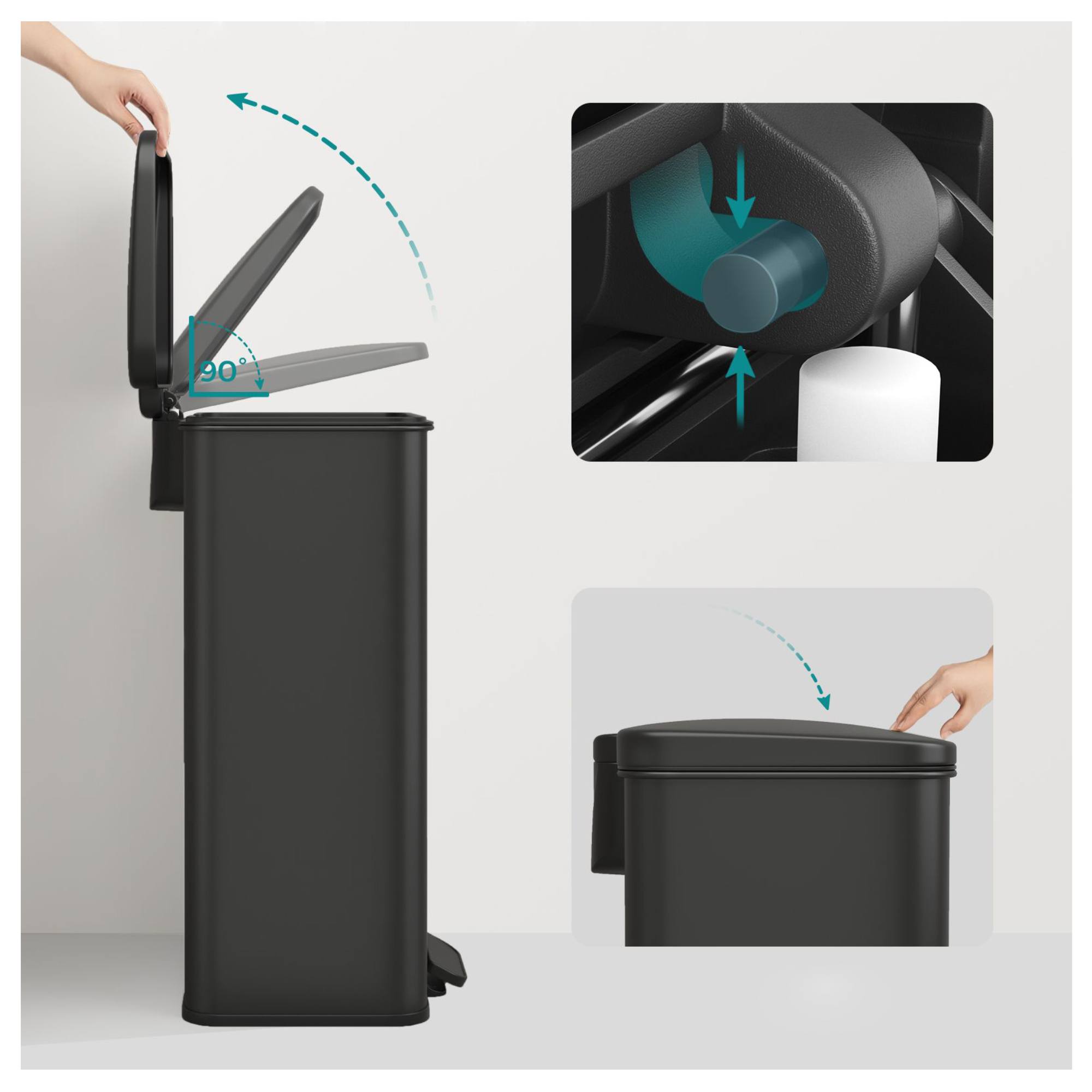 90°