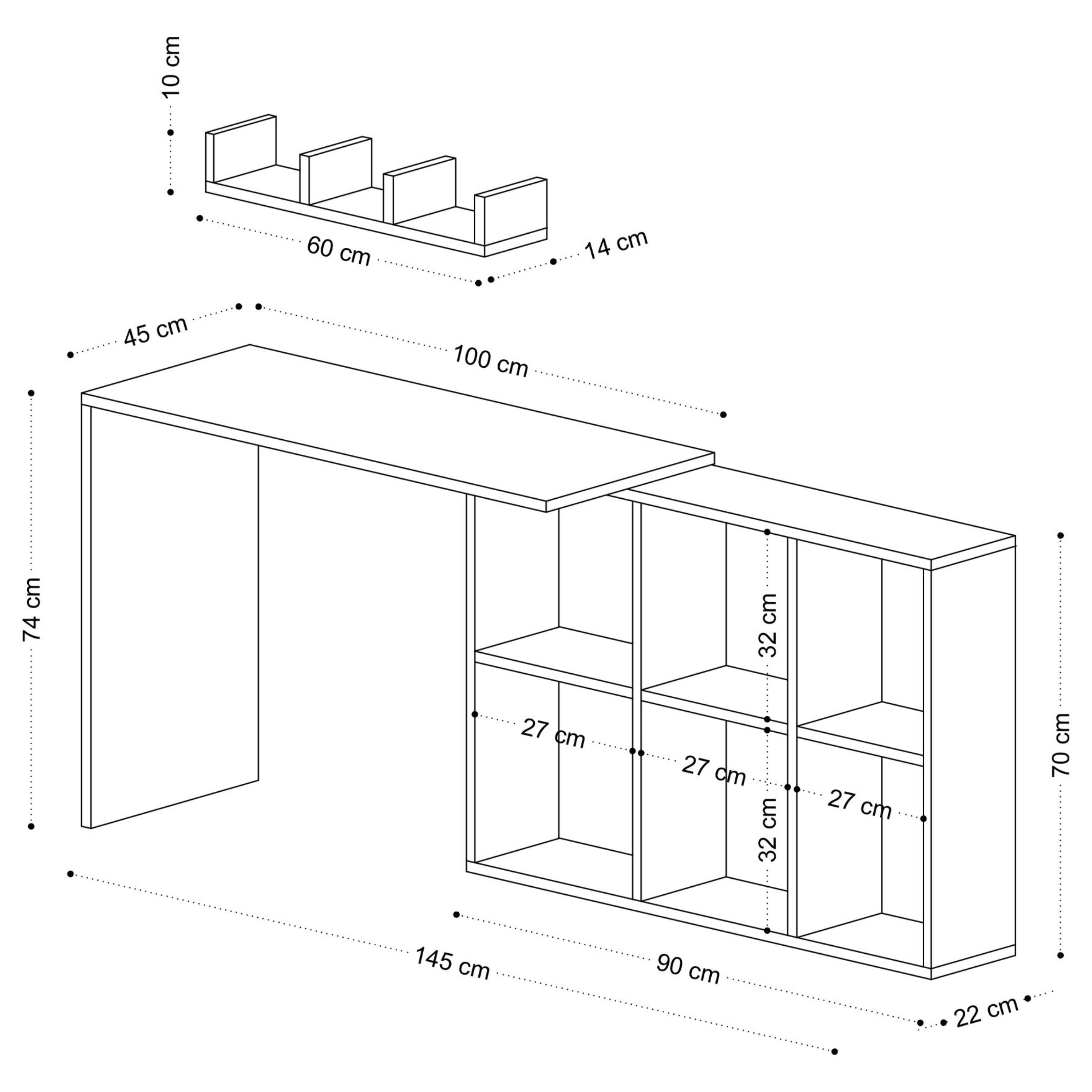 10 cm

60 cm

14 cm

45 cm

100 cm

74 cm

32 cm

27 cm

27 cm

27 cm

32 cm

70 cm

145 cm

90 cm

22 cm