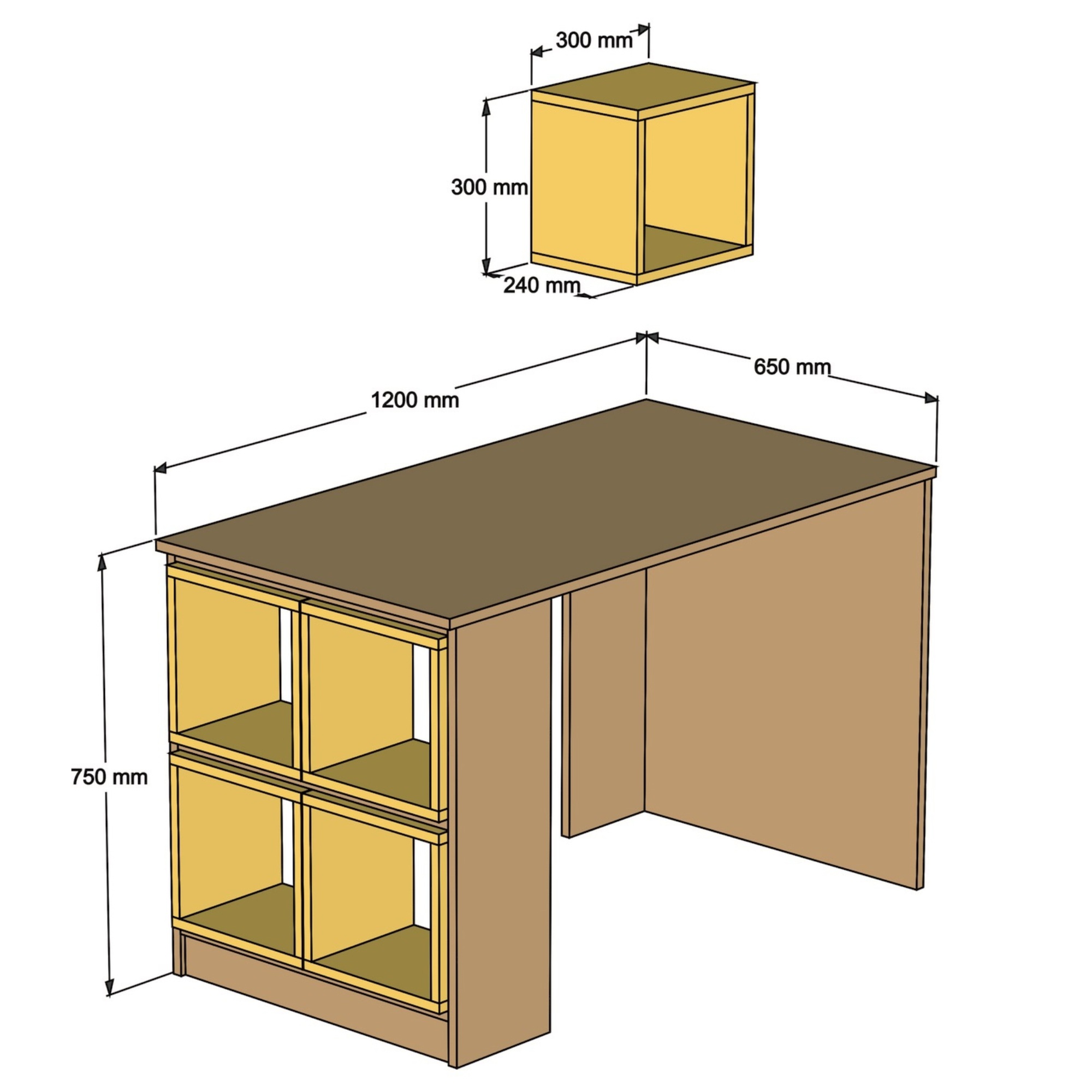 300 mm

300 mm

240 mm

1200 mm

650 mm

750 mm