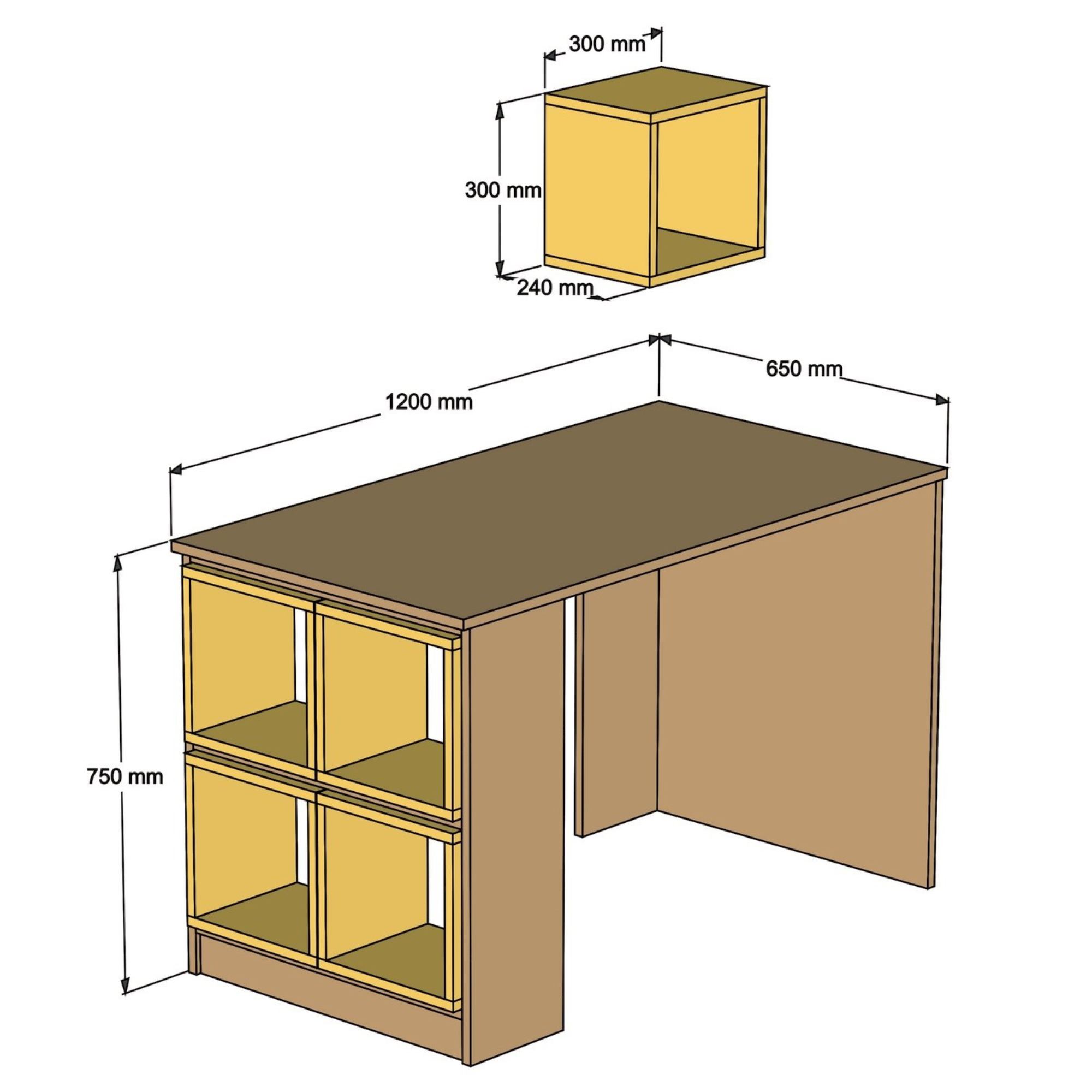 300 mm
300 mm
240 mm
1200 mm
650 mm
750 mm