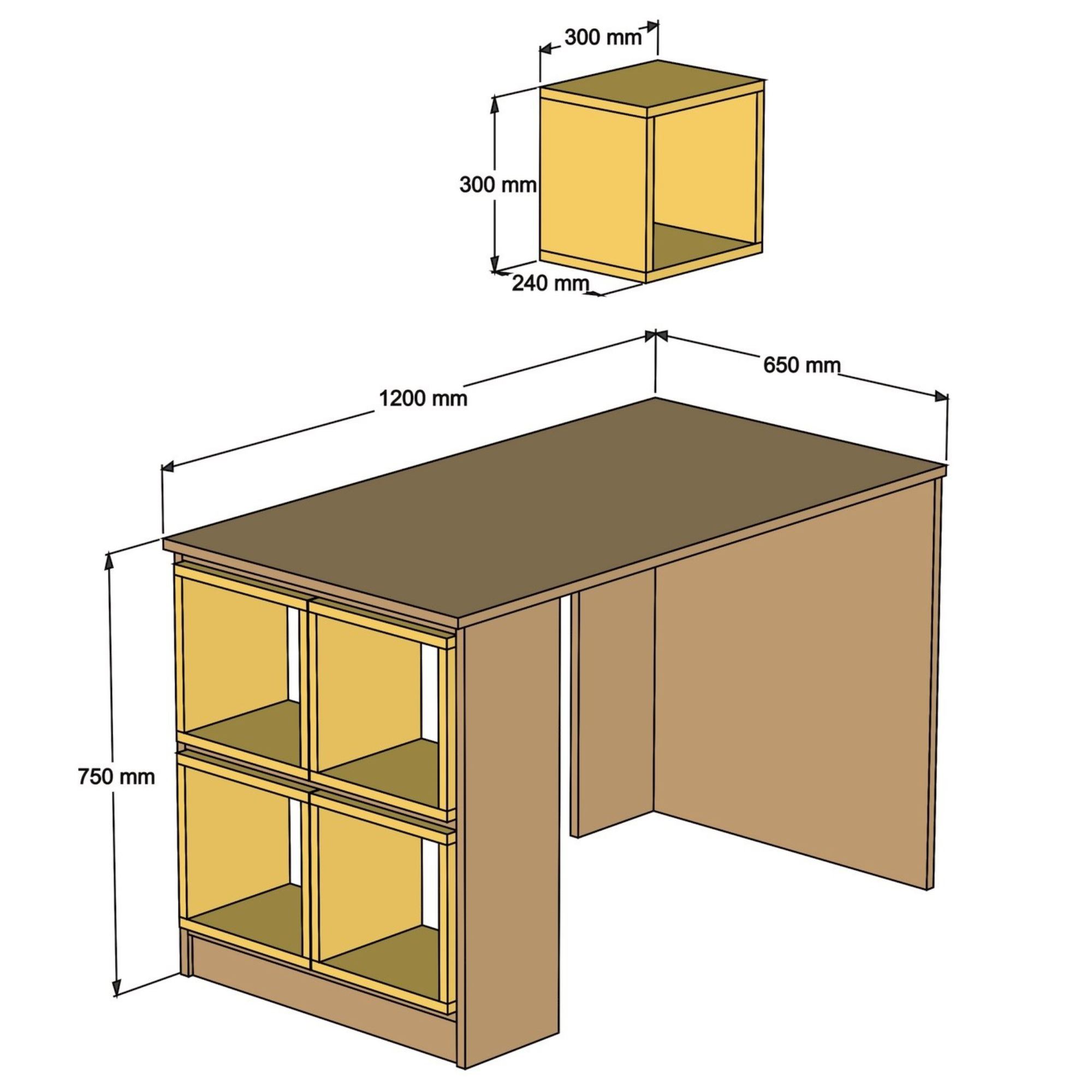 300 mm
300 mm
240 mm
1200 mm
650 mm
750 mm