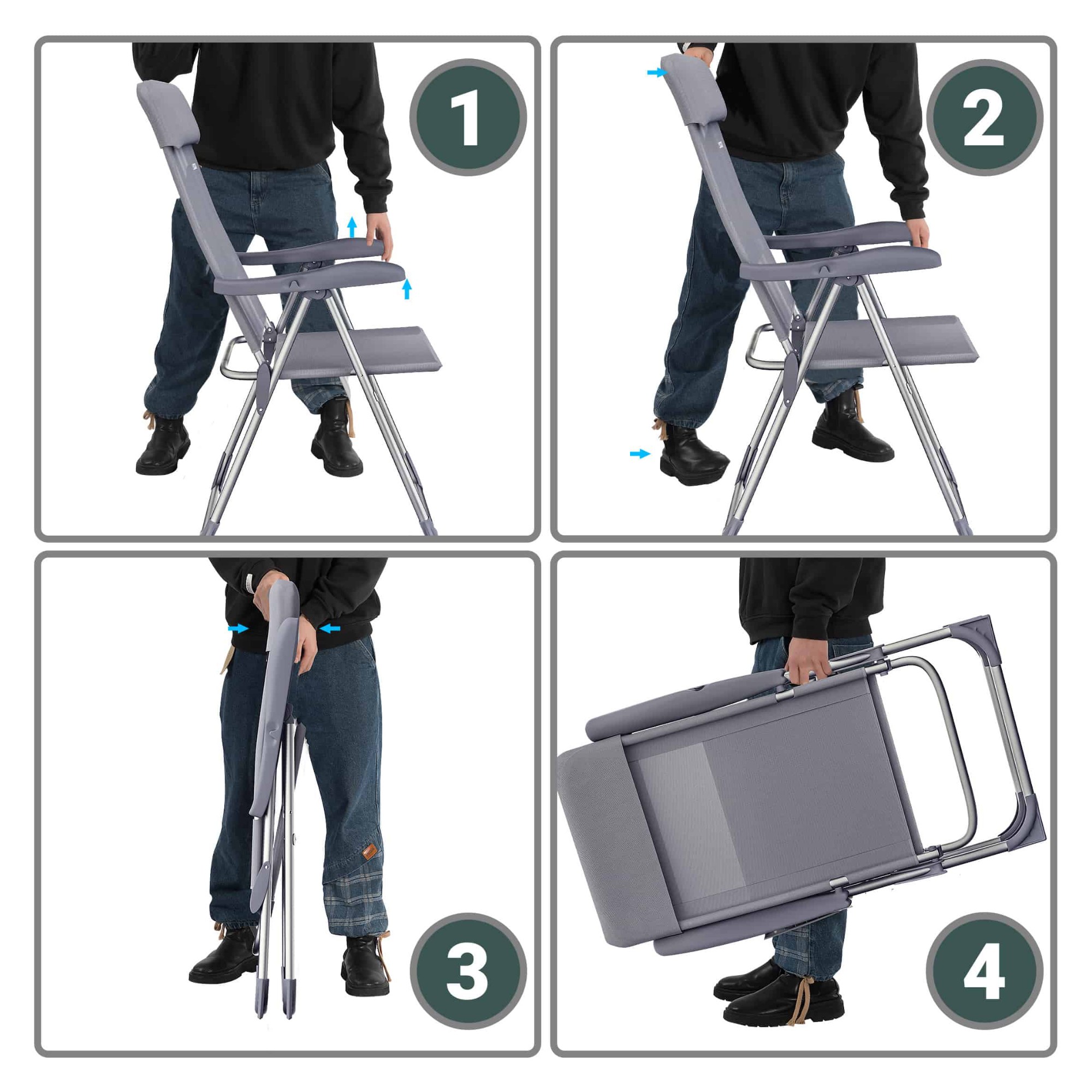 1

2

3

4