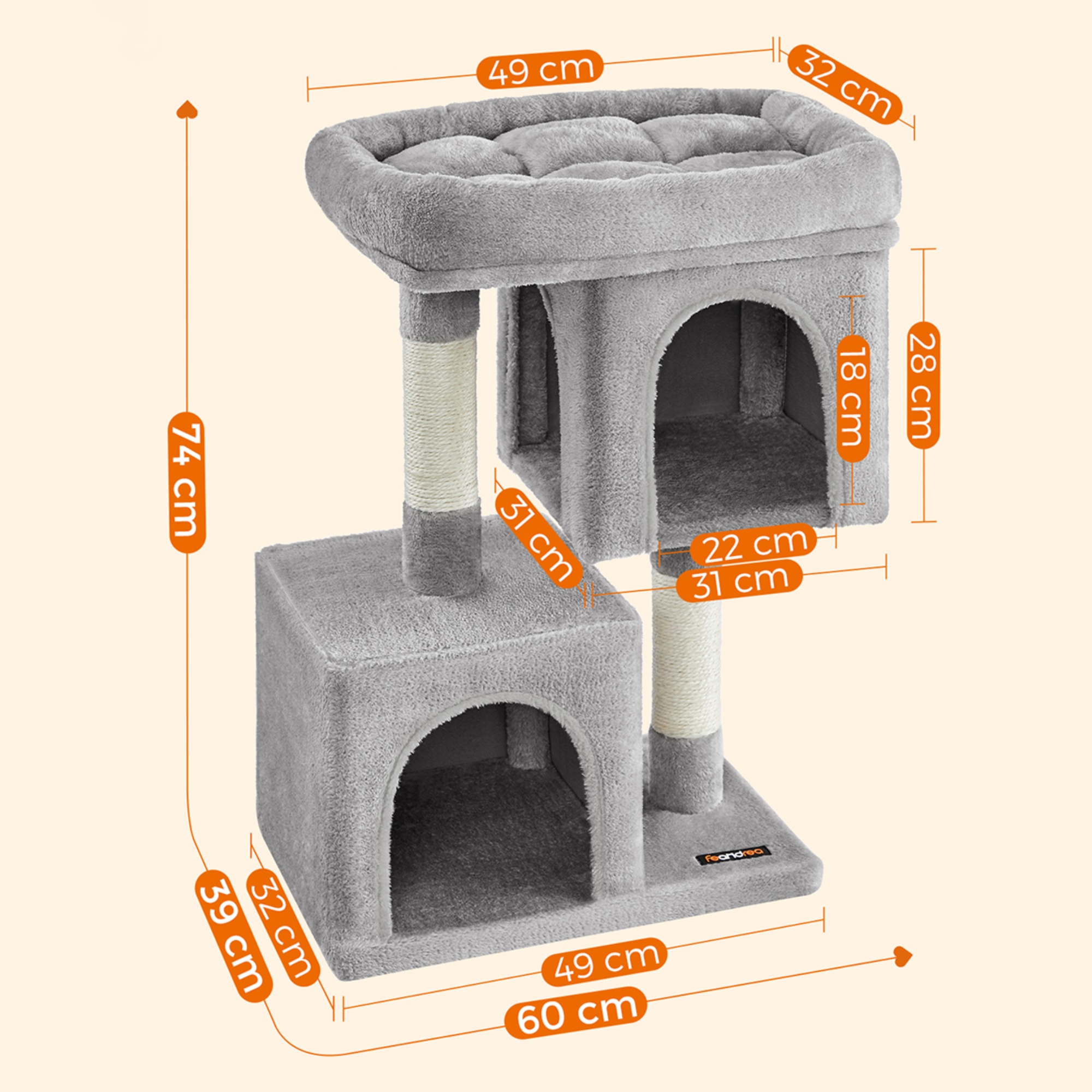 49 cm
32 cm
74 cm
28 cm
18 cm
31 cm
22 cm
31 cm
feandrea
39 cm
32 cm
49 cm
60 cm