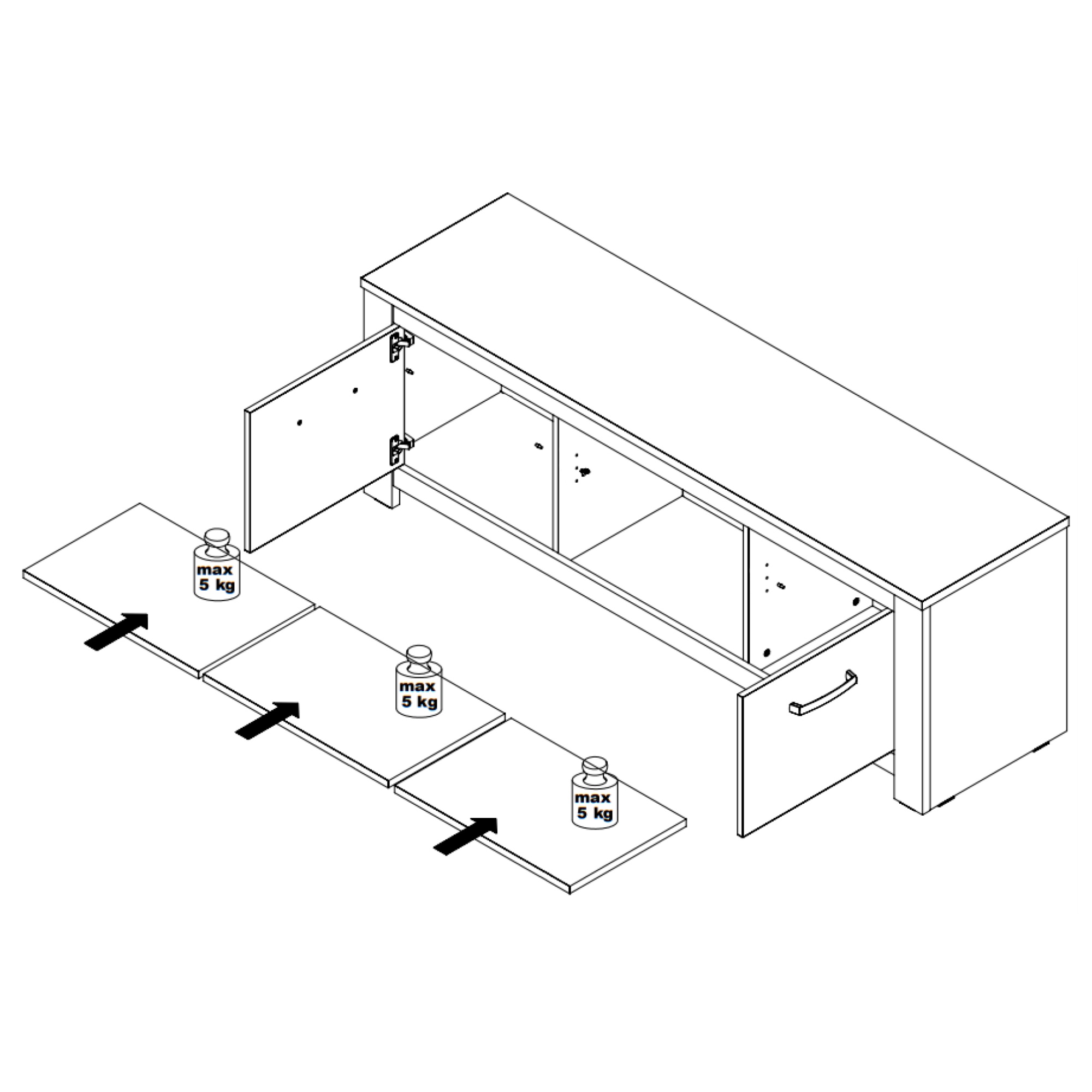 max
5 kg

max
5 kg

max
5 kg