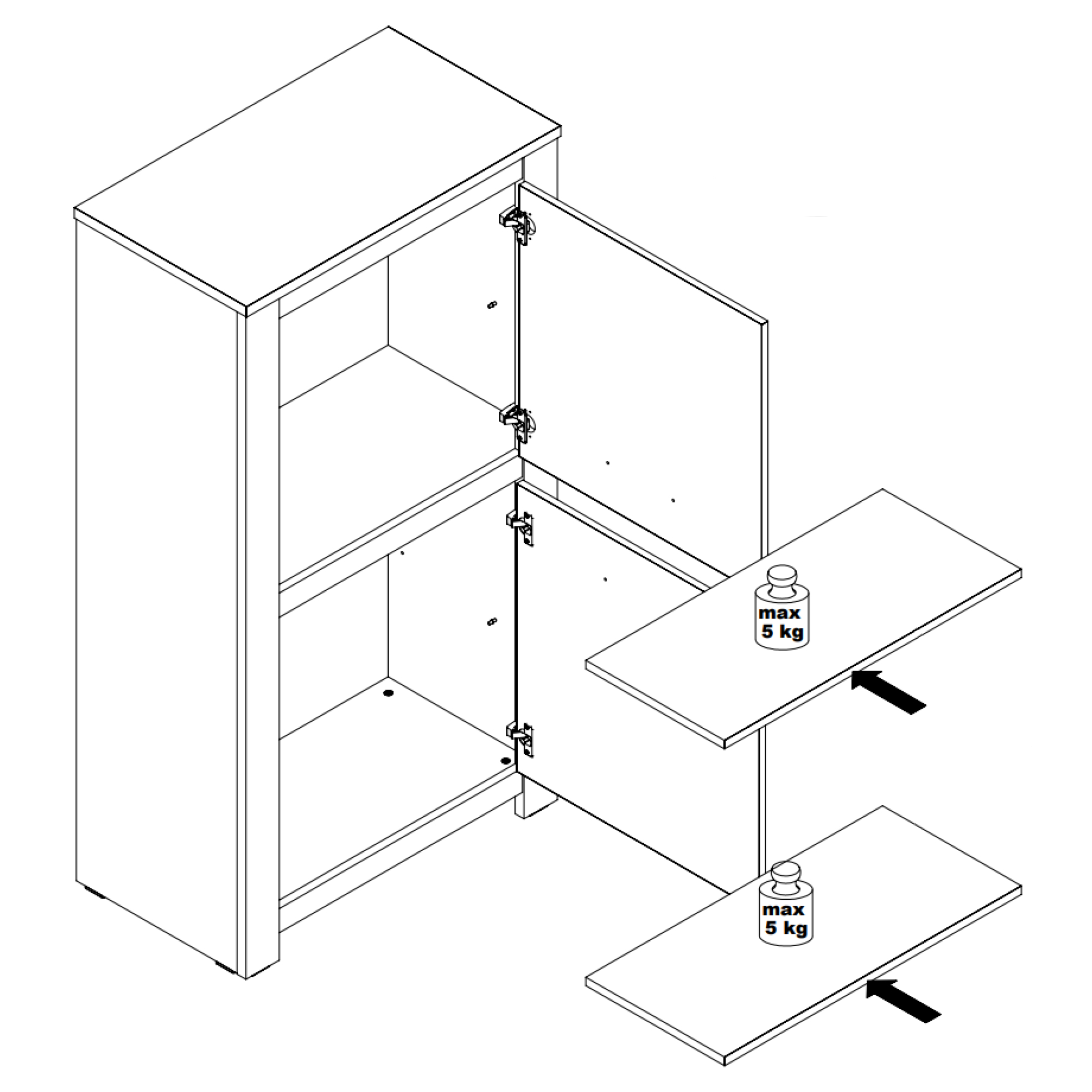 max
5 kg

max
5 kg