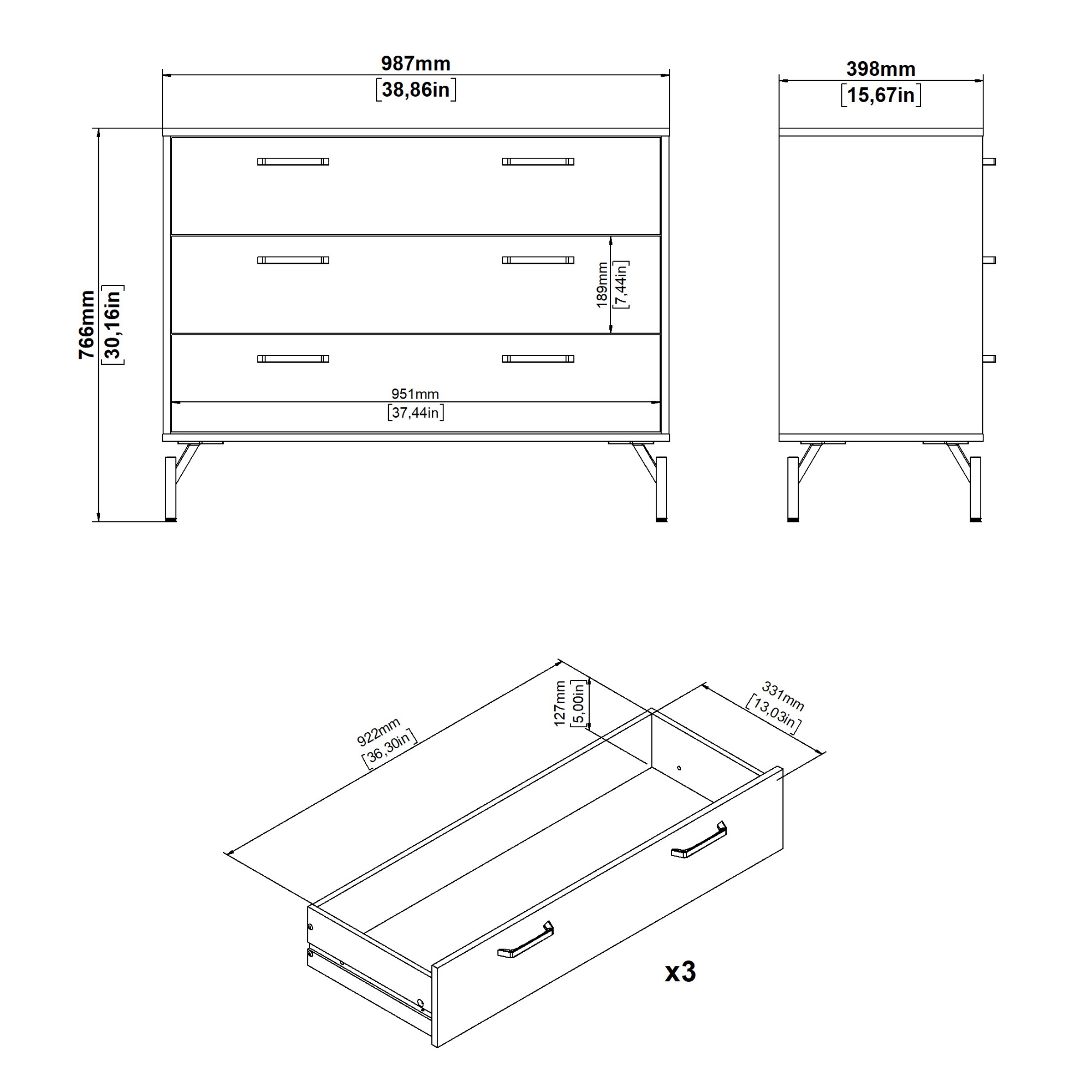 987mm
[38,86in]

398mm
[15,67in]

766mm
[30,16in]

189mm
[7,44in]

951mm
[37,44in]

922mm
[36,30in]

127mm
[5,00in]

331mm
[13,03in]

x3