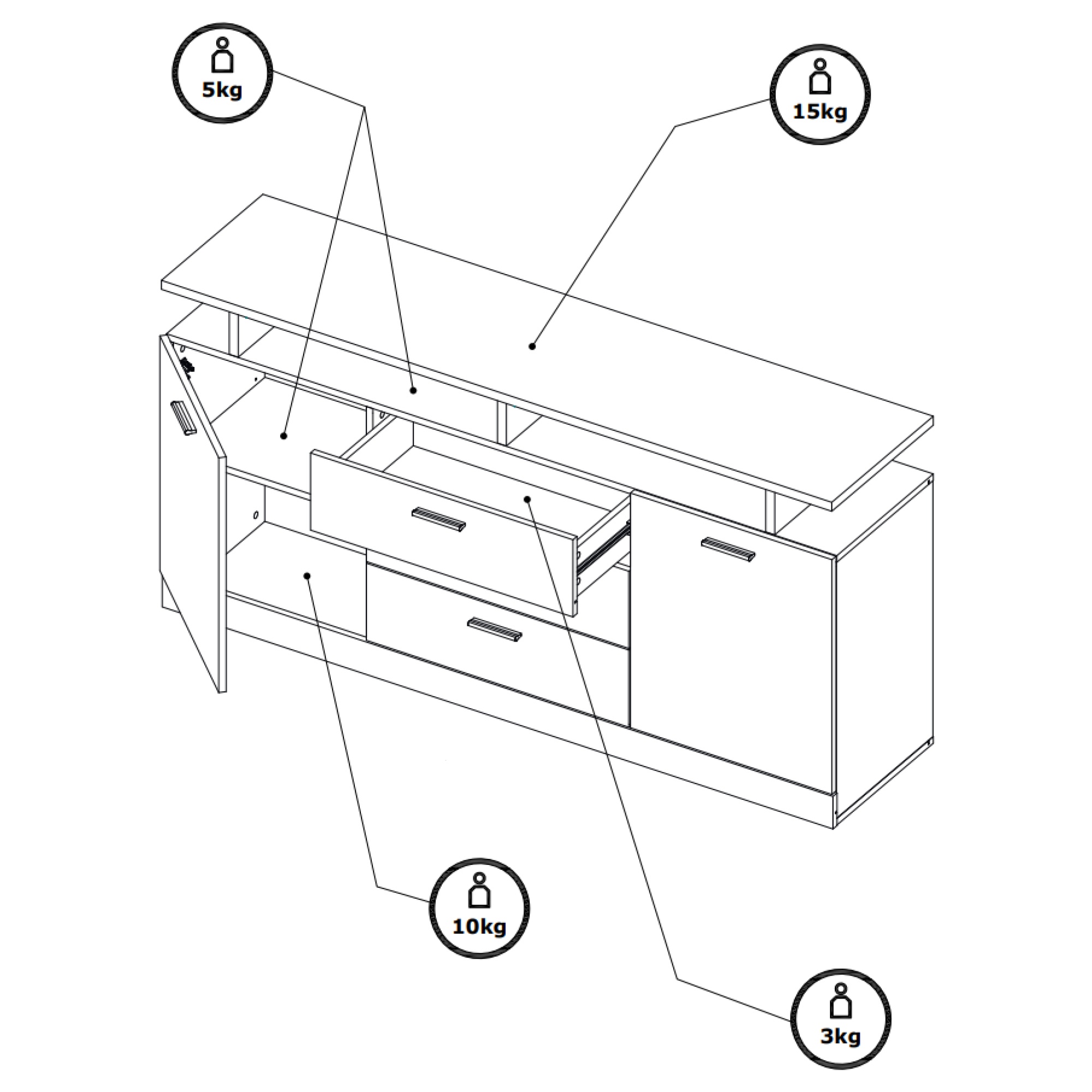 5kg

15kg

10kg

3kg