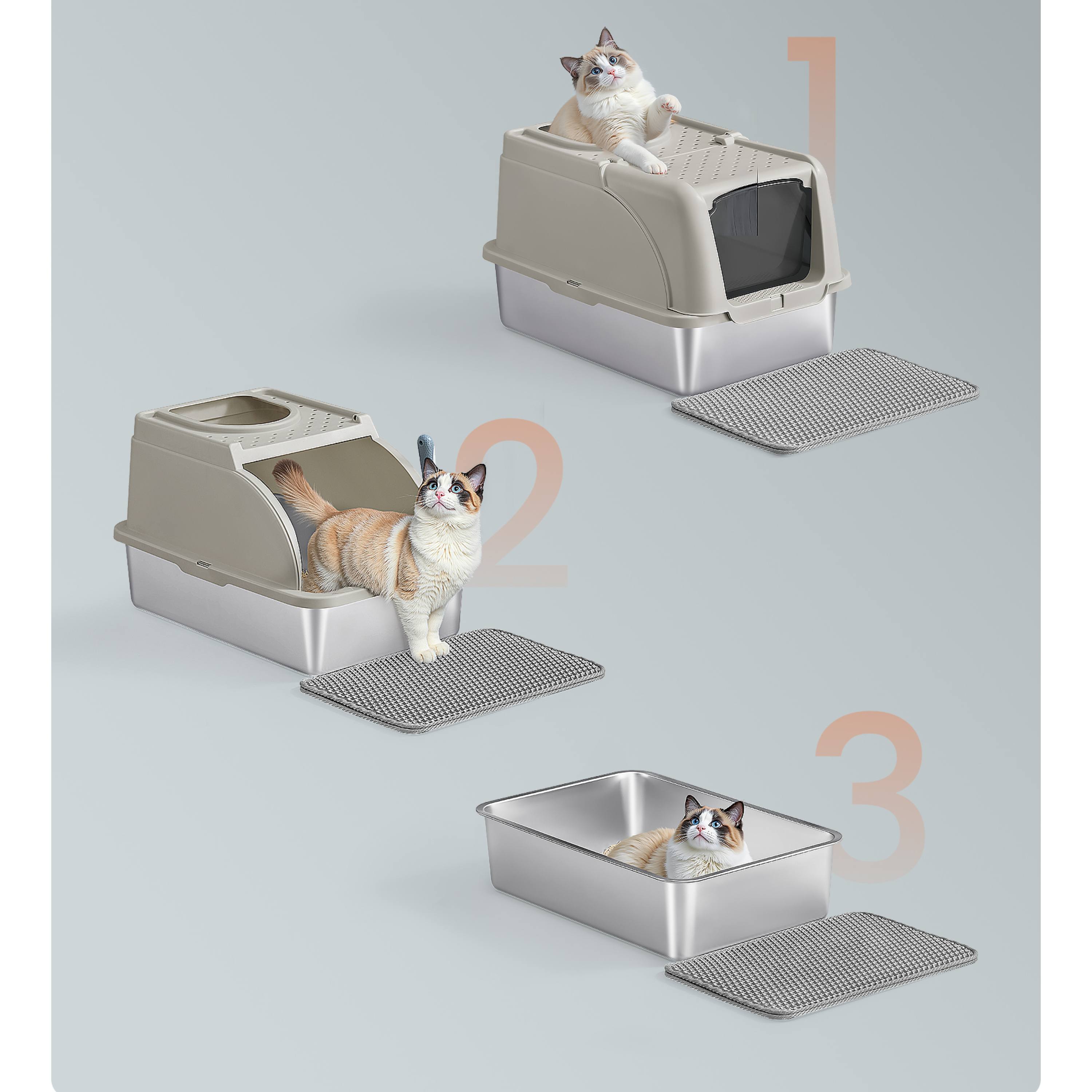 1

2

3