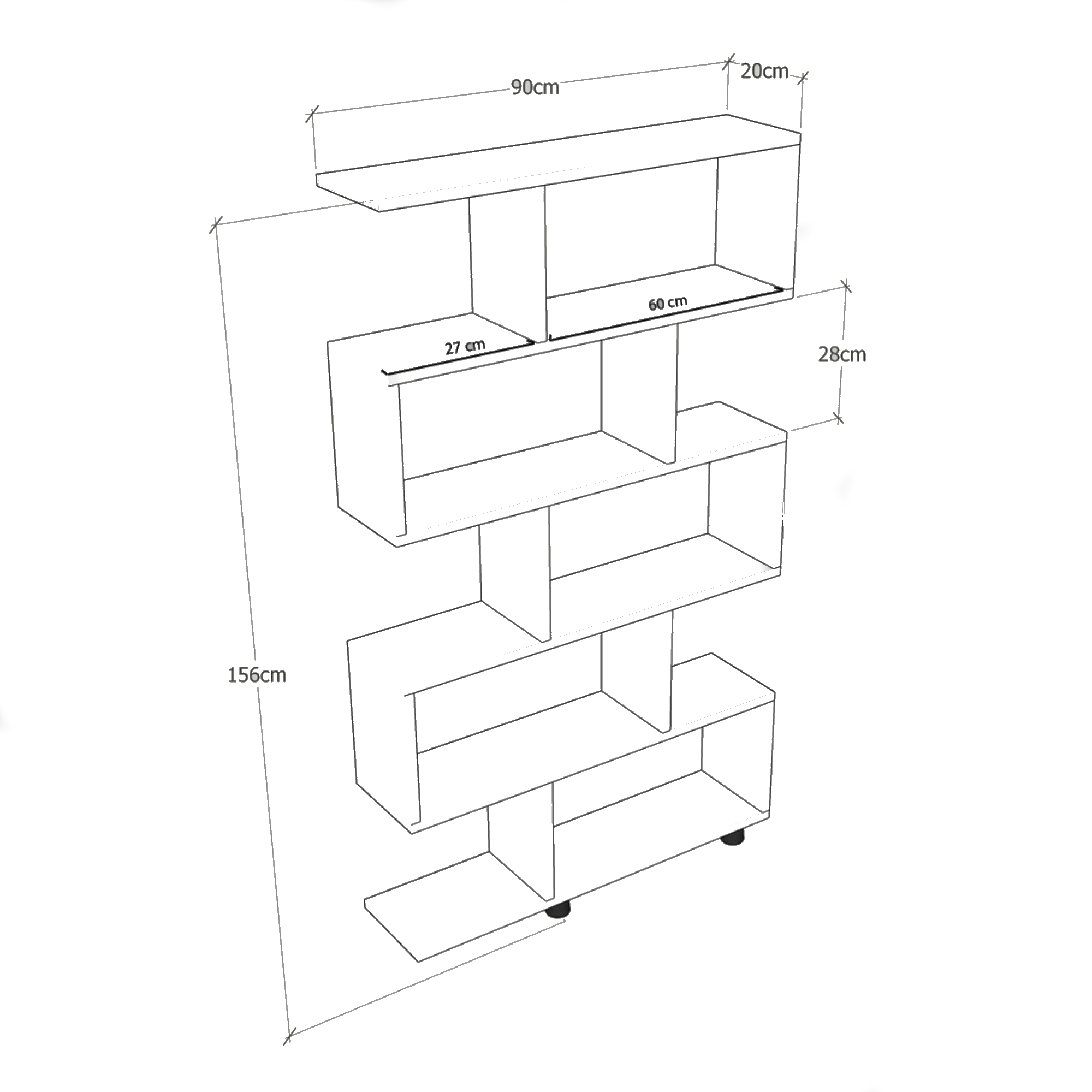 90cm
20cm
60 cm
27 cm
28cm
156cm