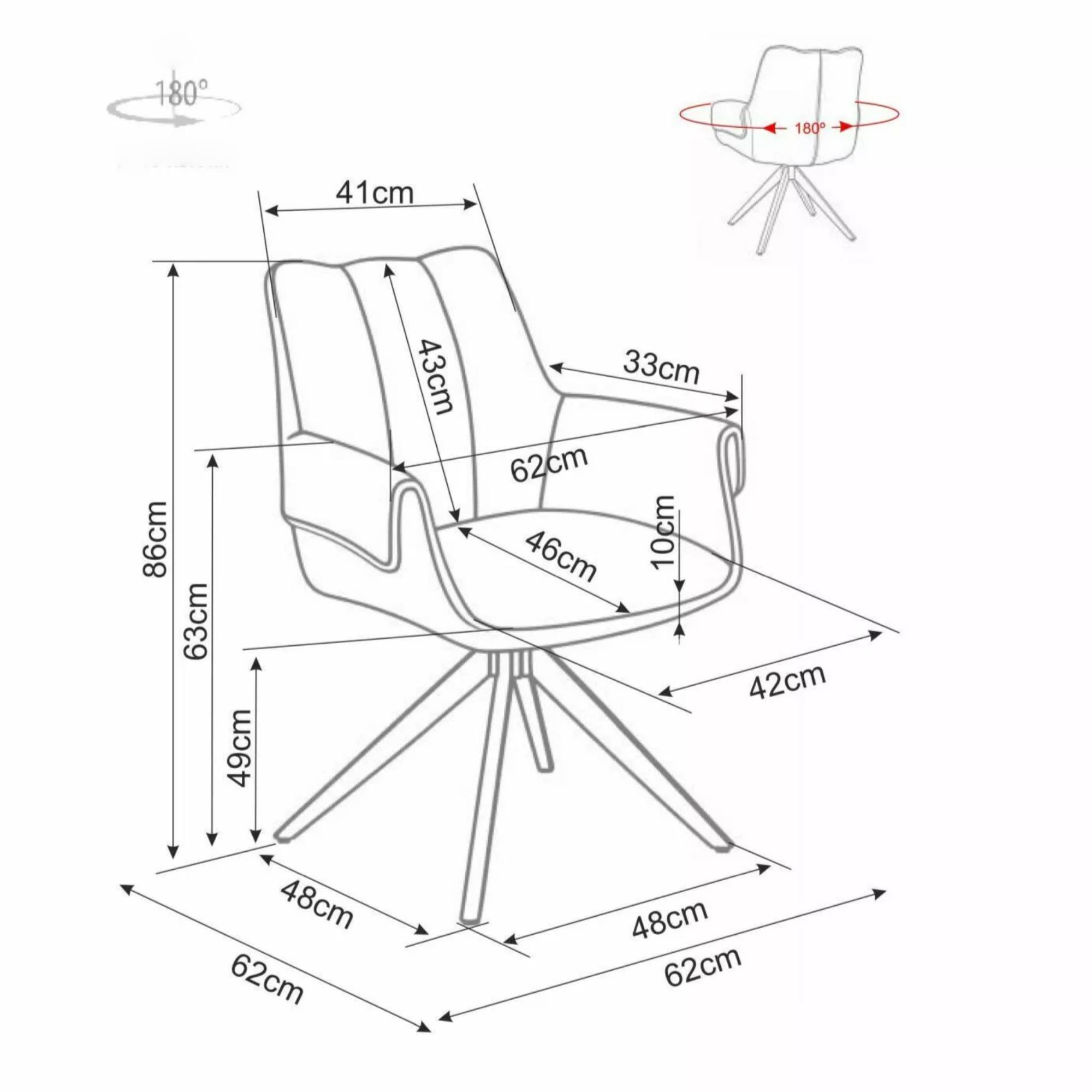 180°

180°

41cm

43cm

33cm

62cm

86cm

63cm

10cm

46cm

42cm

49cm

48cm

48cm

62cm

62cm