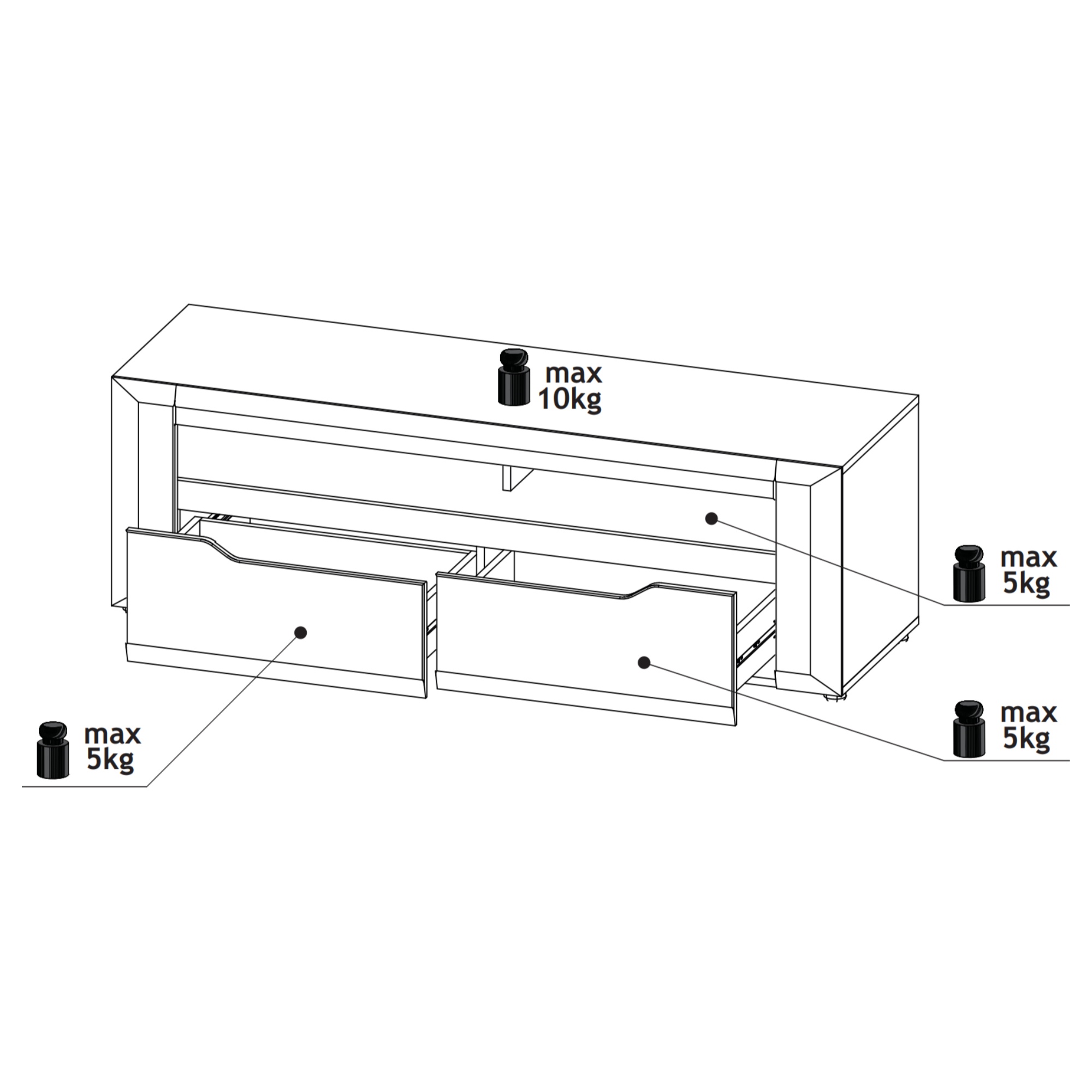 max
10kg

max
5kg

max
5kg

max
5kg