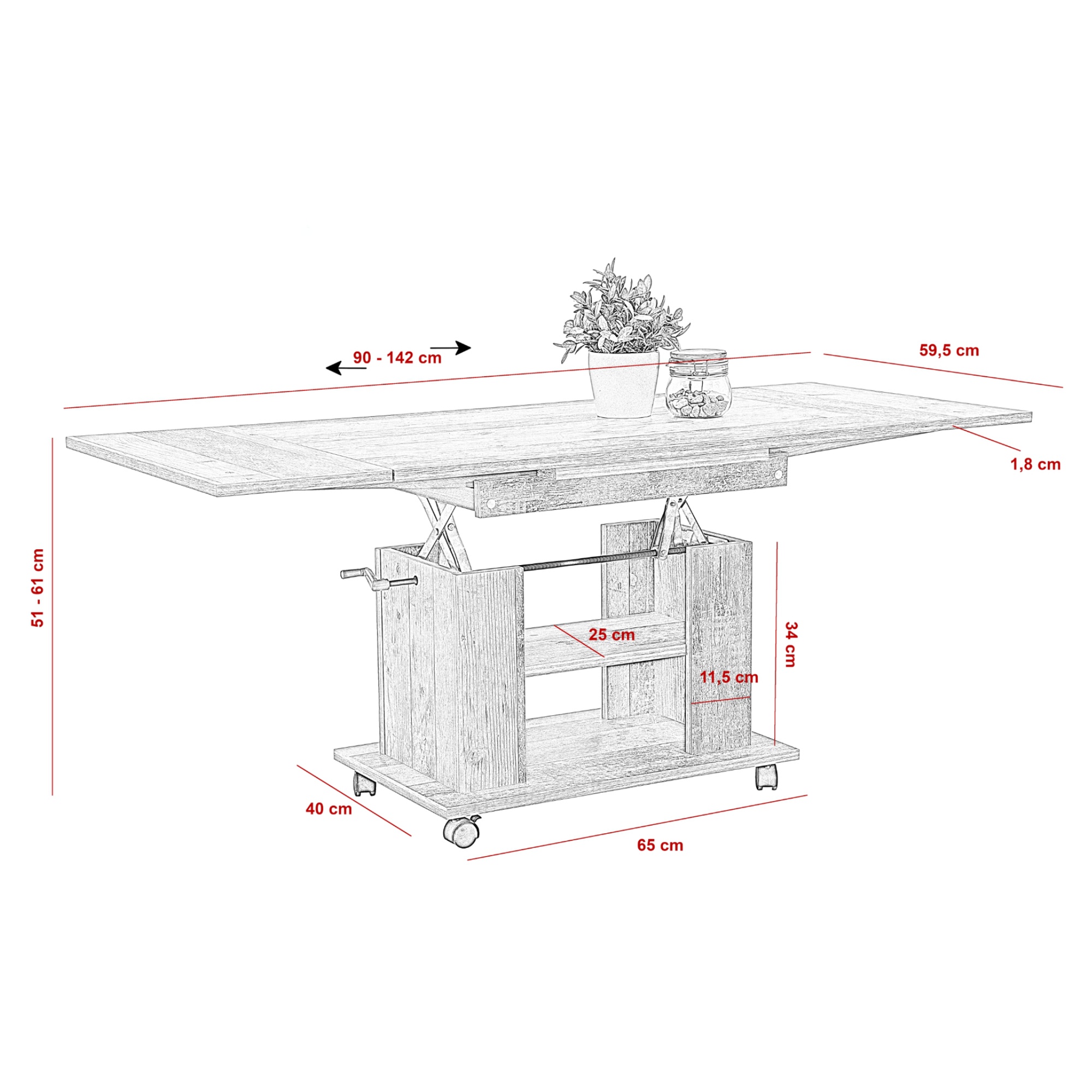 90 - 142 cm

59,5 cm

1,8 cm

51 - 61 cm

25 cm

34 cm

11,5 cm

40 cm

65 cm