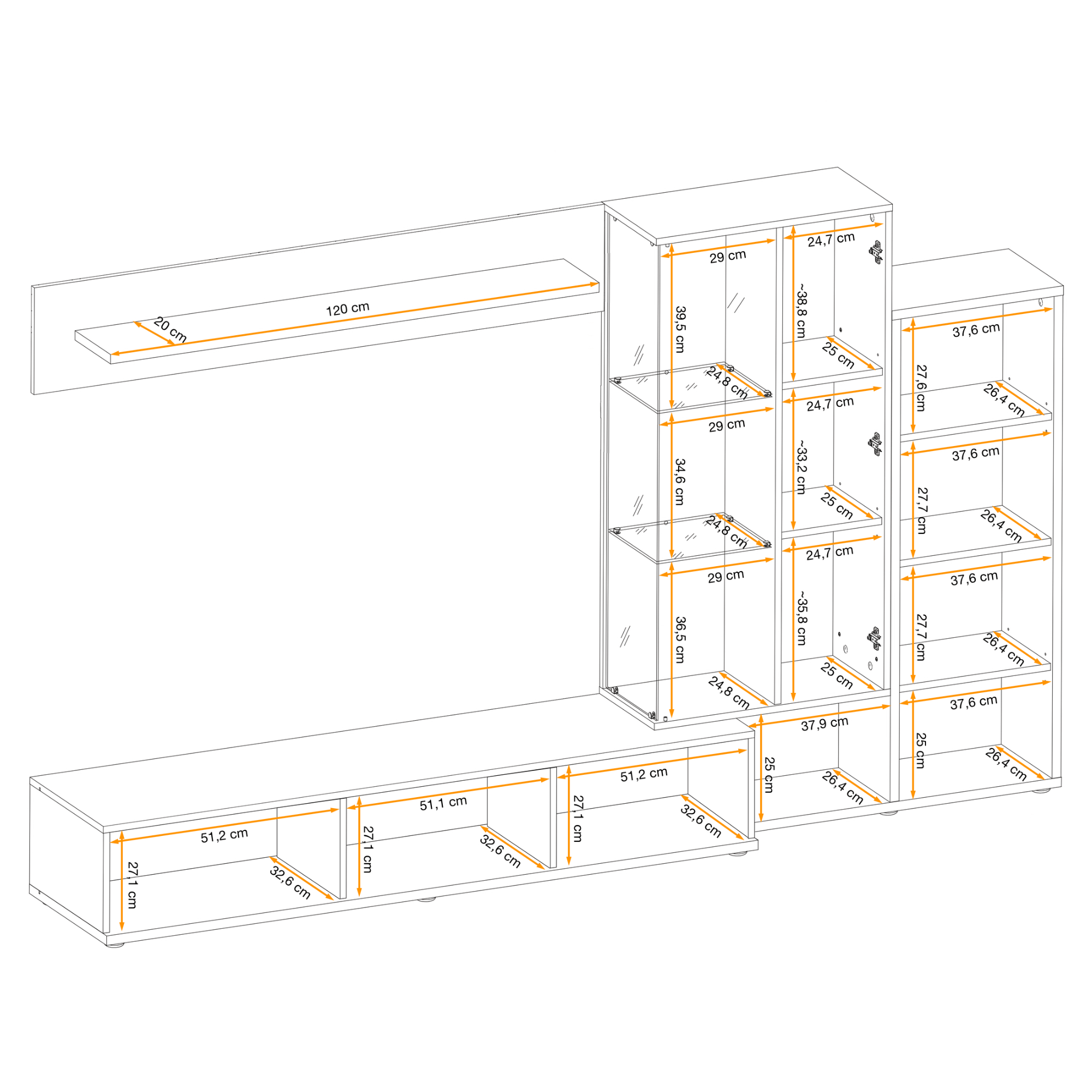 120 cm
20 cm
29 cm
39,5 cm
24,8 cm
29 cm
34,6 cm
24,8 cm
29 cm
36,5 cm
24,8 cm
24,7 cm
~38,8 cm
25 cm
24,7 cm
~33,2 cm
25 cm
24,7 cm
~35,8 cm
25 cm
37,6 cm
27,6 cm
26,4 cm
37,6 cm
27,7 cm
26,4 cm
37,6 cm
27,7 cm
26,4 cm
37,6 cm
25 cm
26,4 cm
37,9 cm
25 cm
26,4 cm
51,2 cm
27,1 cm
32,6 cm
51,1 cm
27,1 cm
32,6 cm
51,2 cm
27,1 cm
32,6 cm