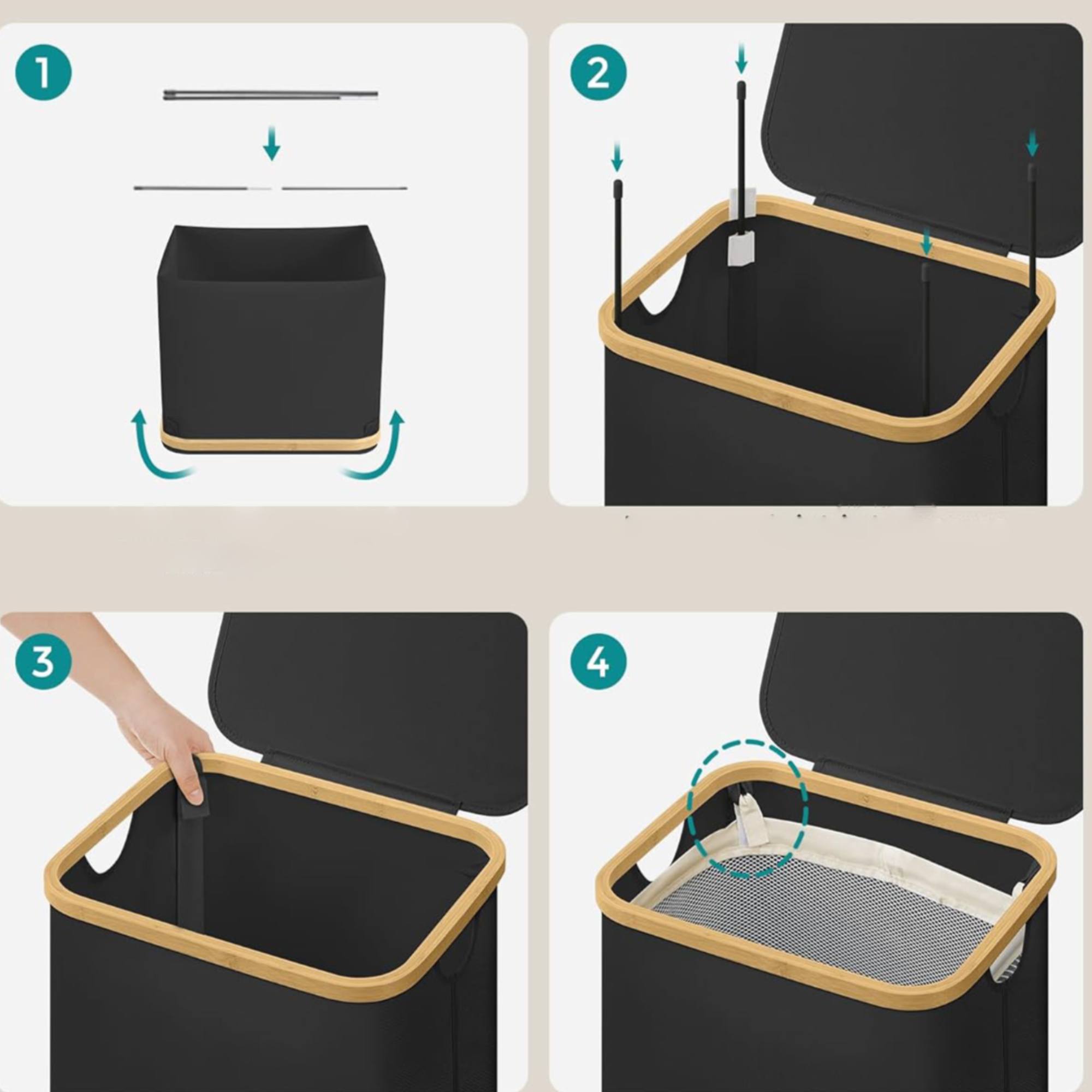 1

2

3

4