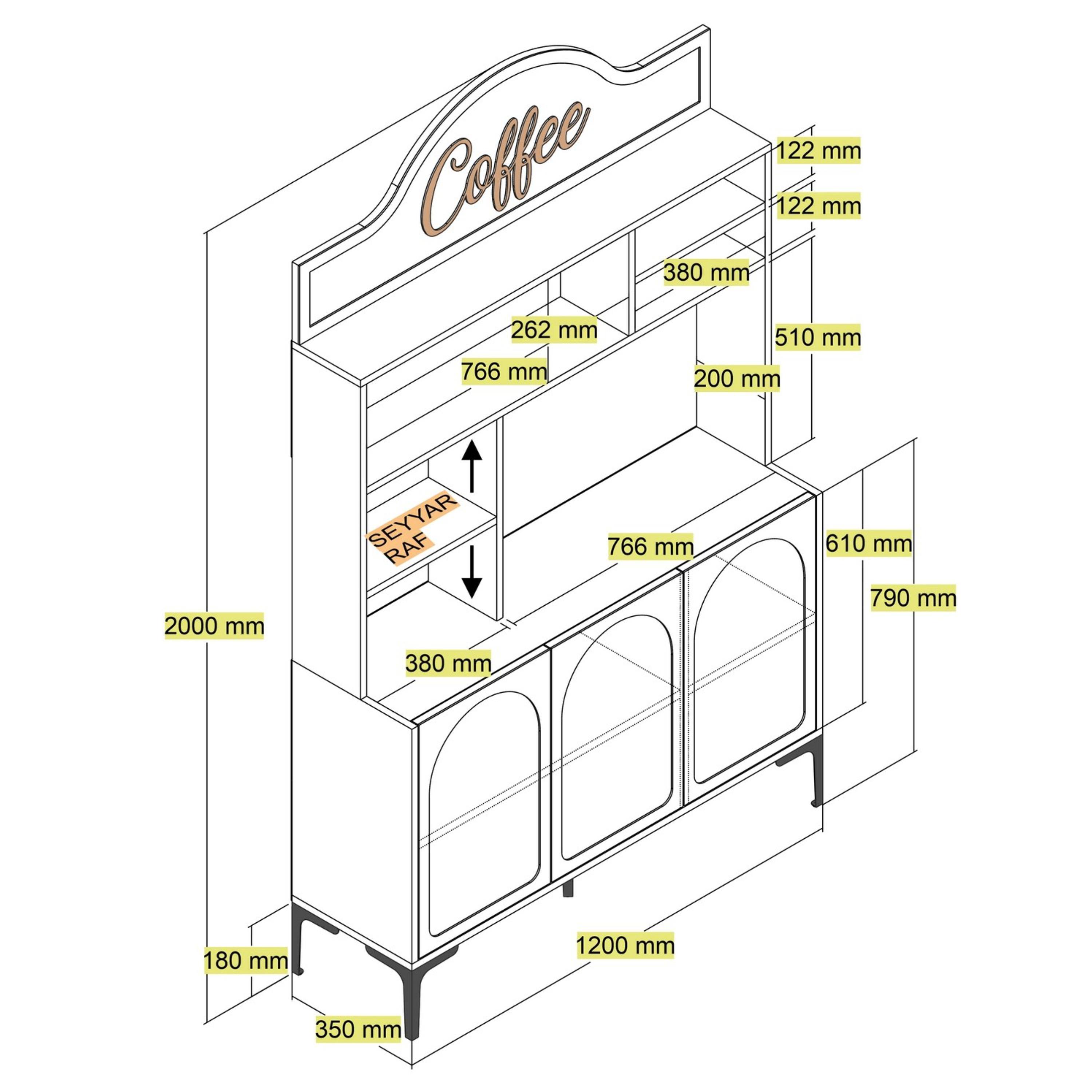 Coffee

122 mm

122 mm

380 mm

262 mm

510 mm

766 mm

200 mm

SEYYAR RAF

766 mm

610 mm

790 mm

2000 mm

380 mm

1200 mm

180 mm

350 mm