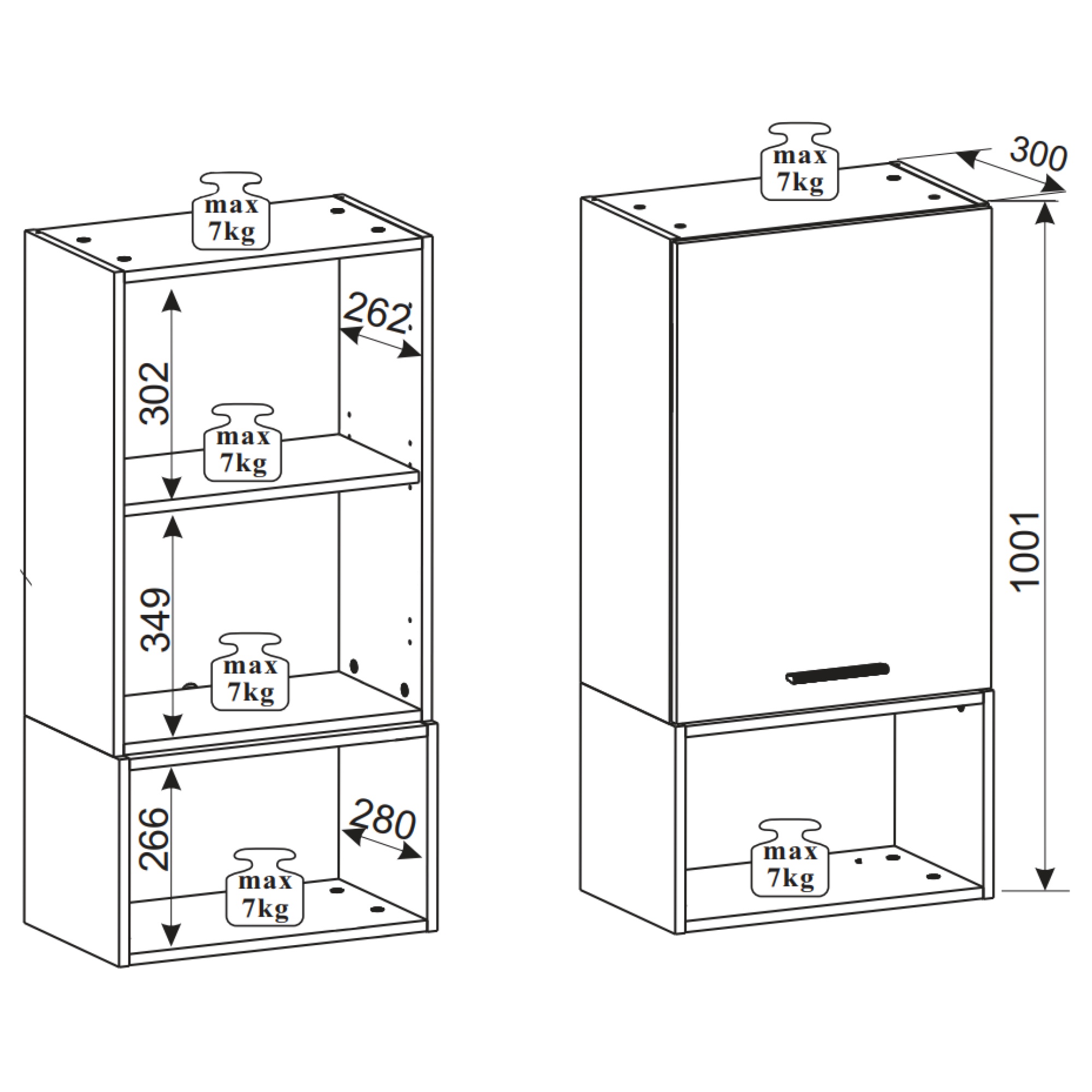 max
7kg

262

302

max
7kg

349

max
7kg

266

280

max
7kg

max
7kg

300

1001

max
7kg