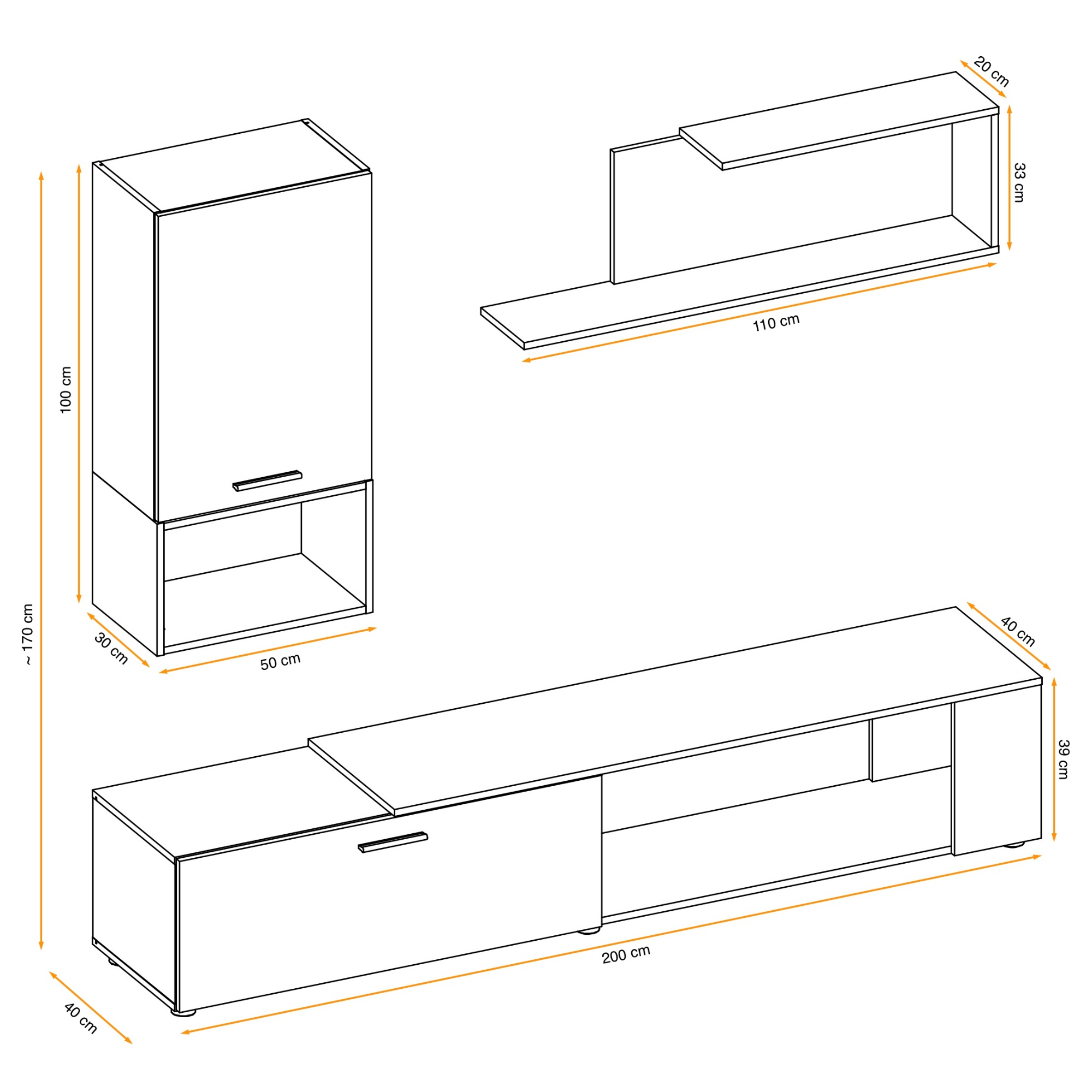 20 cm
33 cm
110 cm
100 cm
~ 170 cm
30 cm
50 cm
40 cm
39 cm
200 cm
40 cm