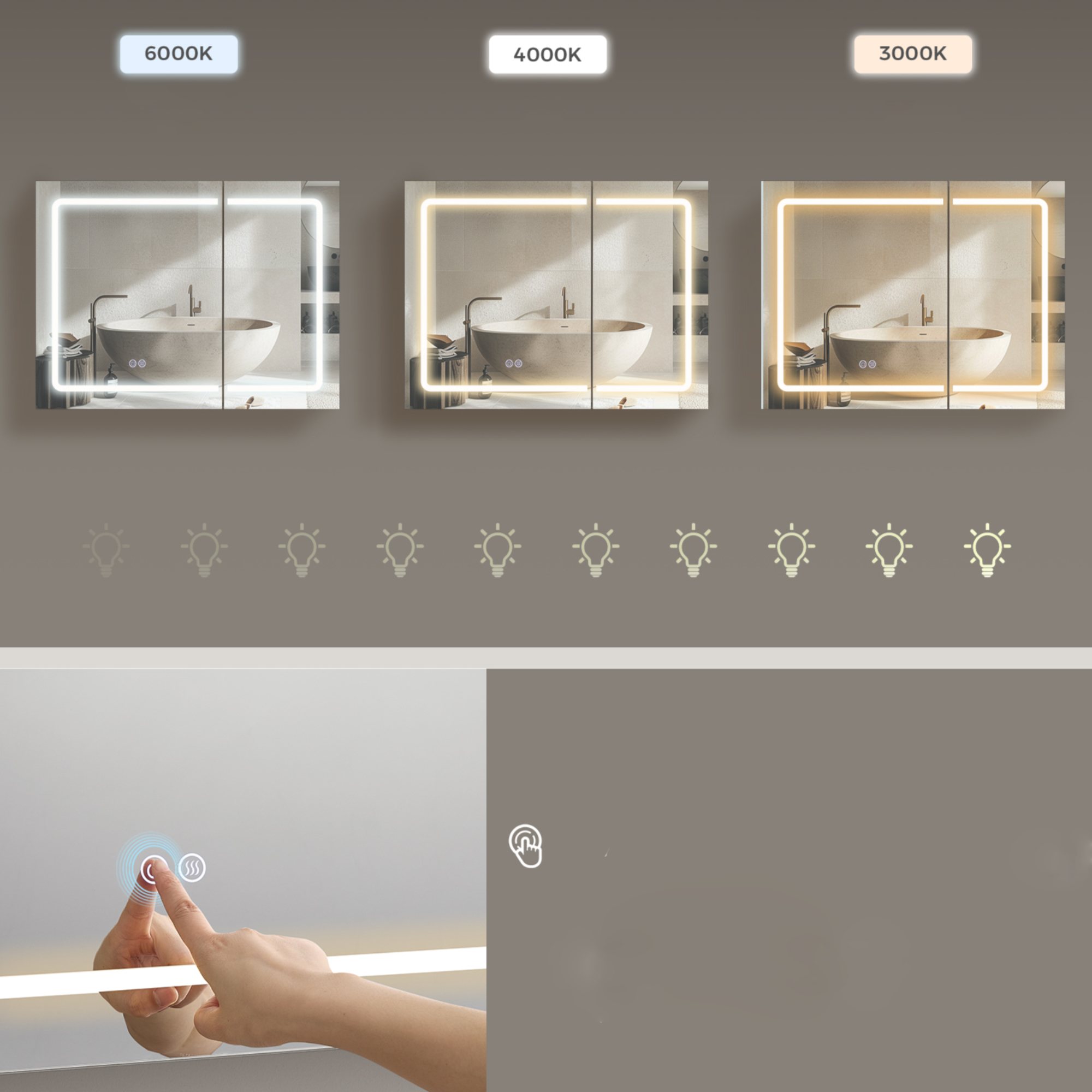 6000K

4000K

3000K