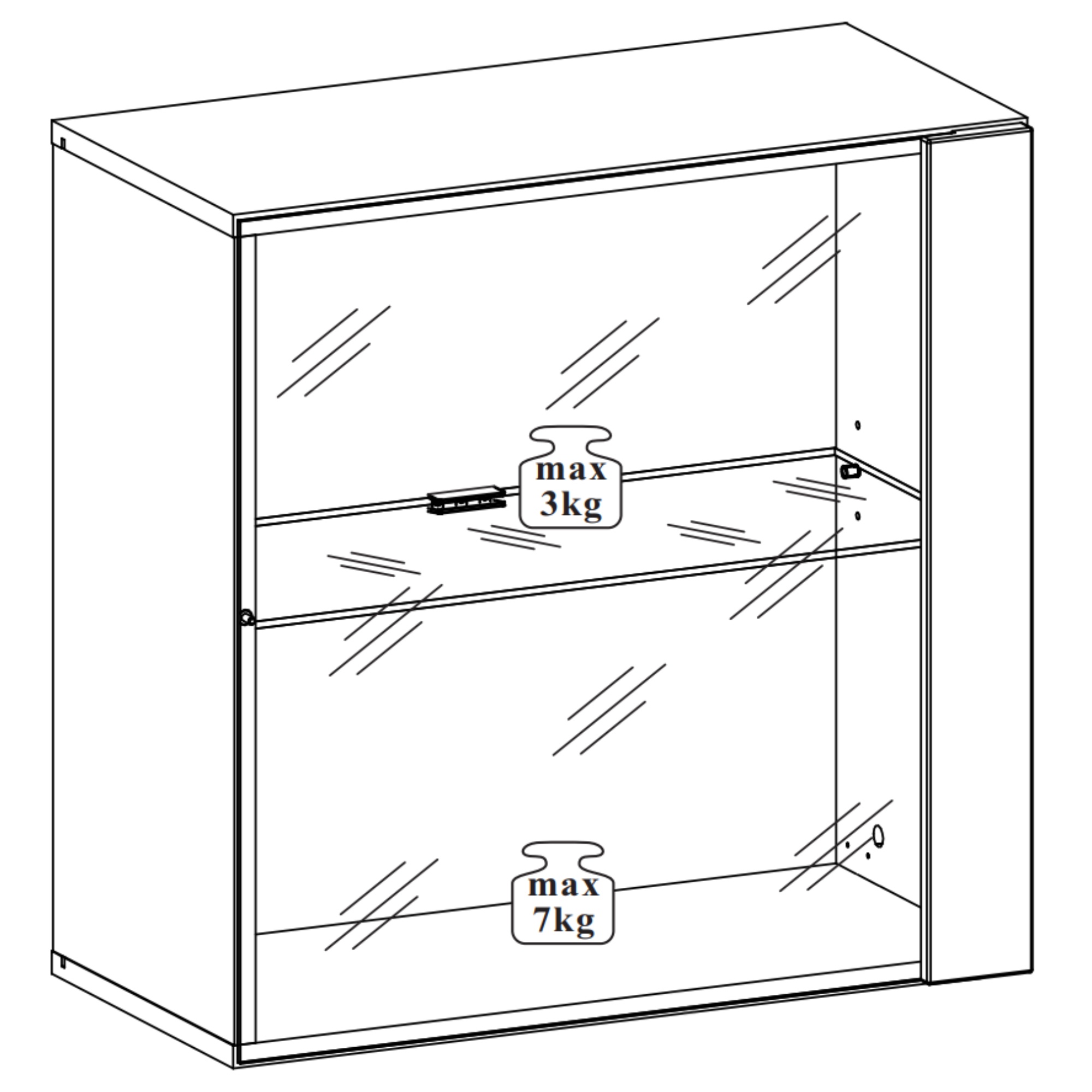 max
3kg

max
7kg