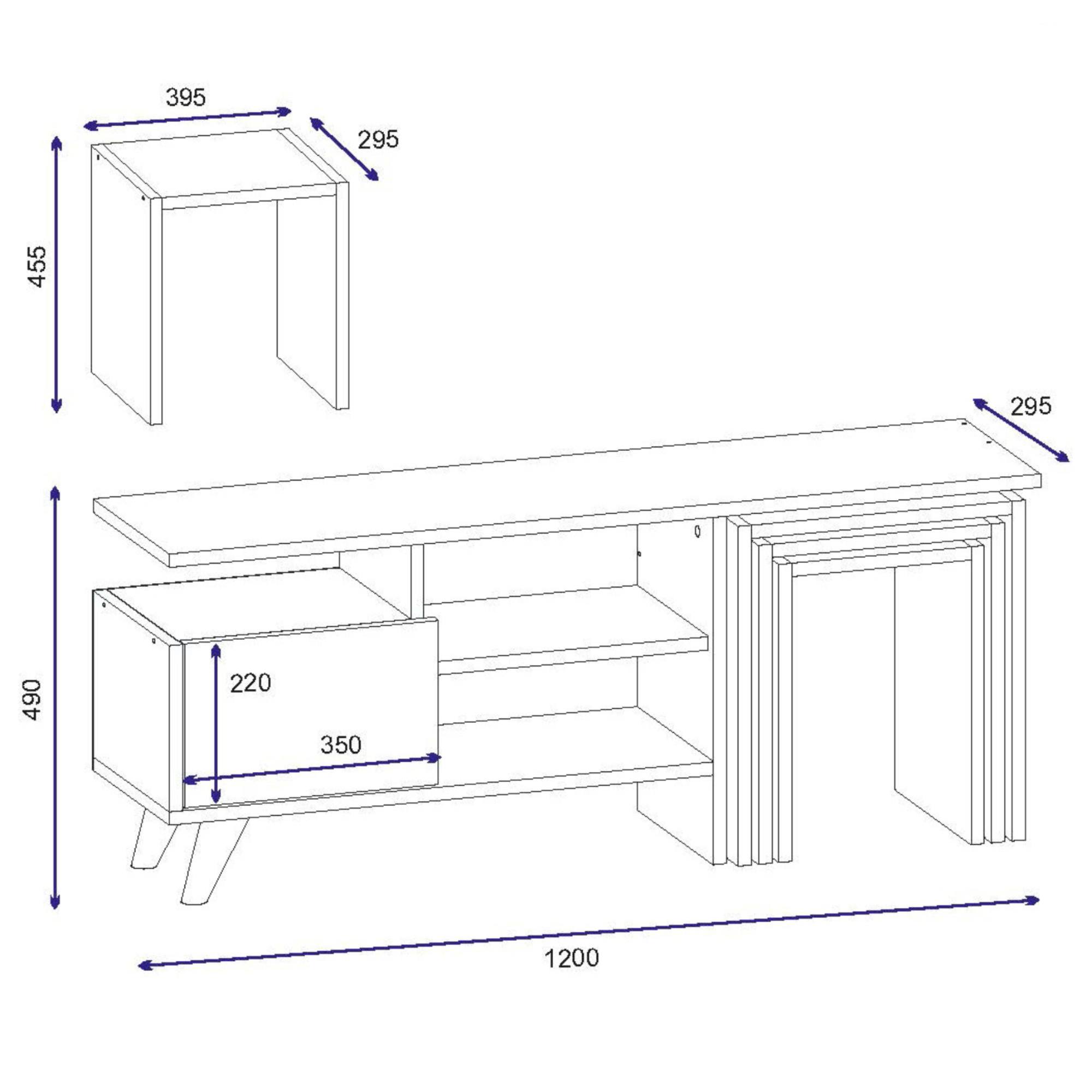 395
295
455
295
490
220
350
1200