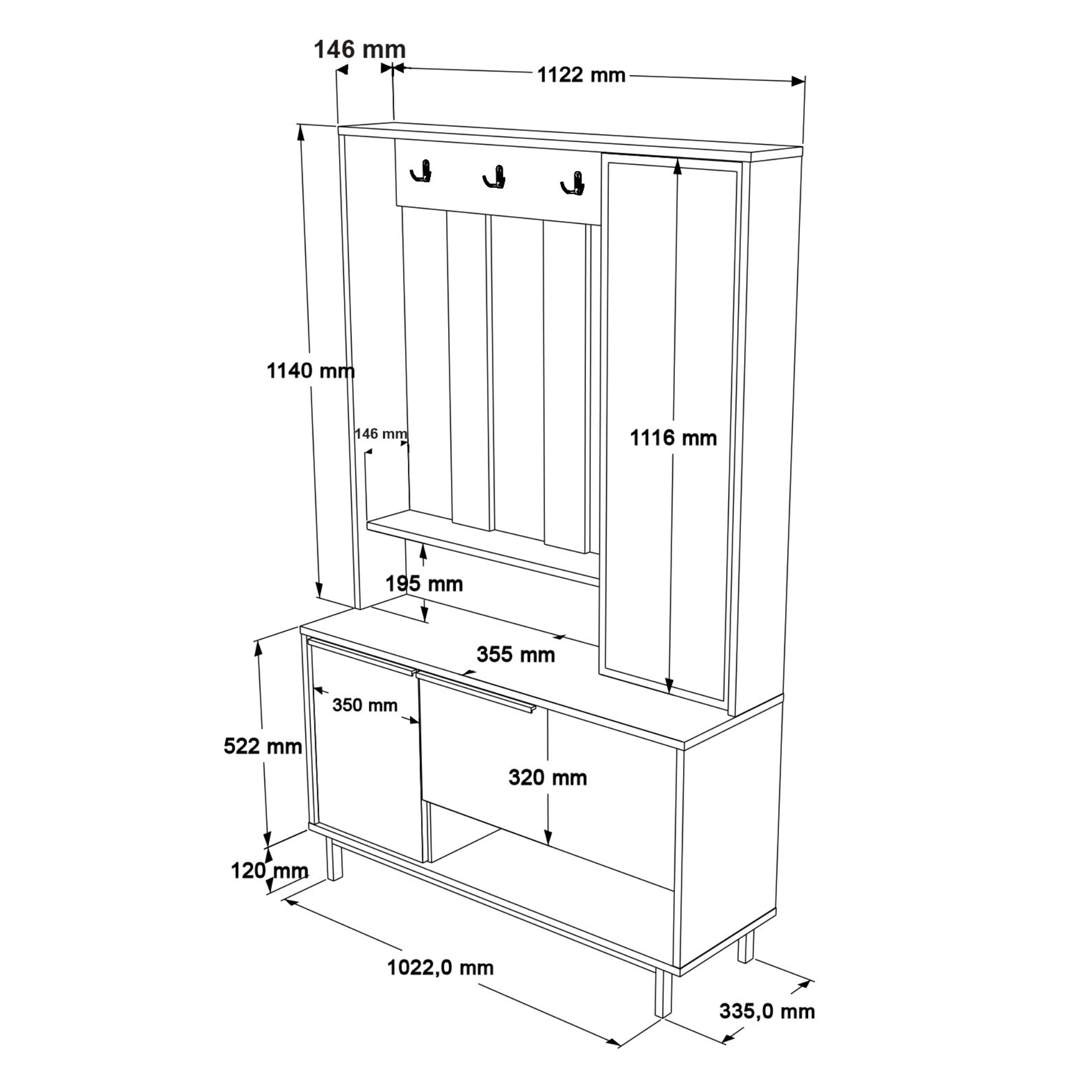 146 mm
1122 mm
1140 mm
146 mm
1116 mm
195 mm
355 mm
350 mm
522 mm
320 mm
120 mm
1022,0 mm
335,0 mm