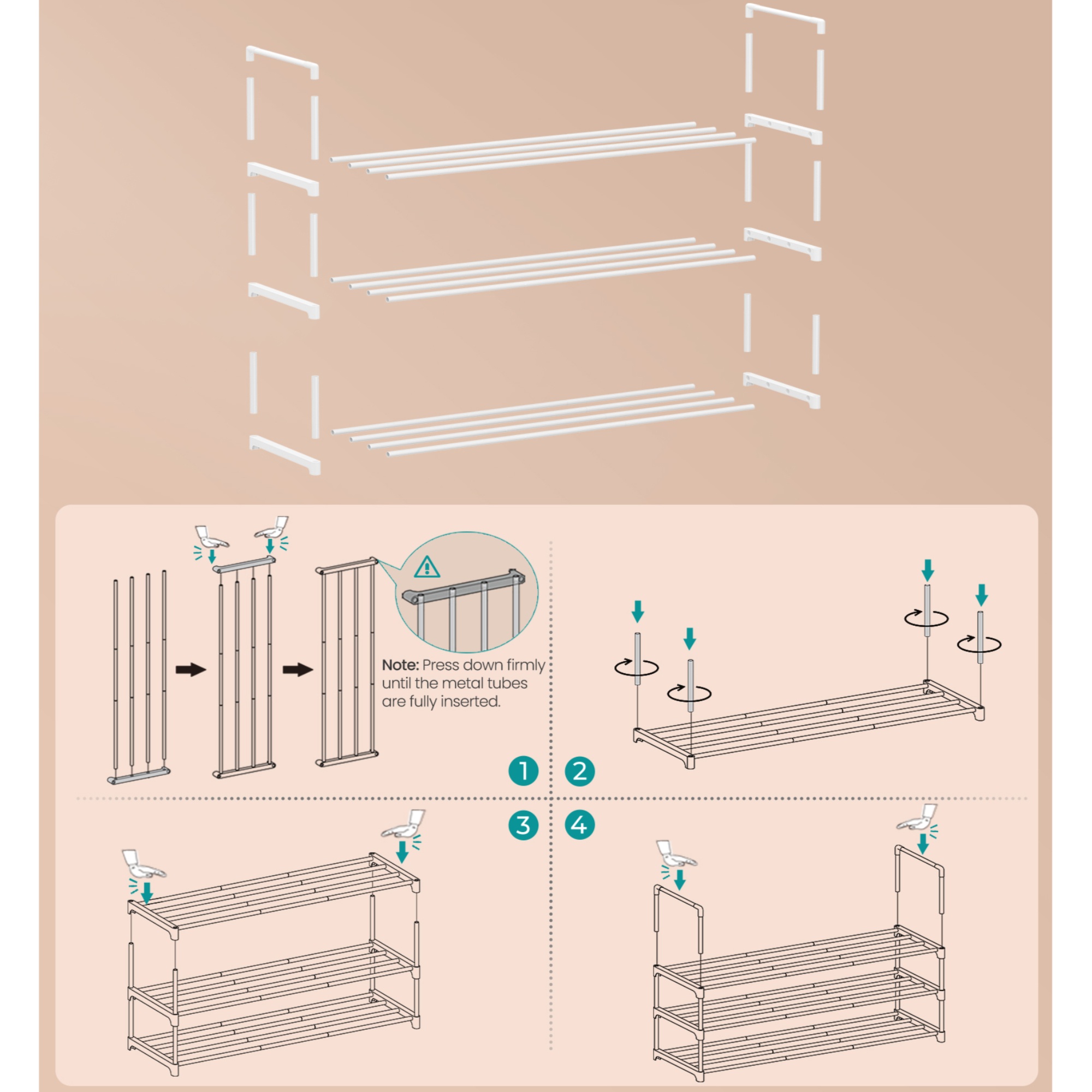 Note: Press down firmly until the metal tubes are fully inserted.

1

2

3

4