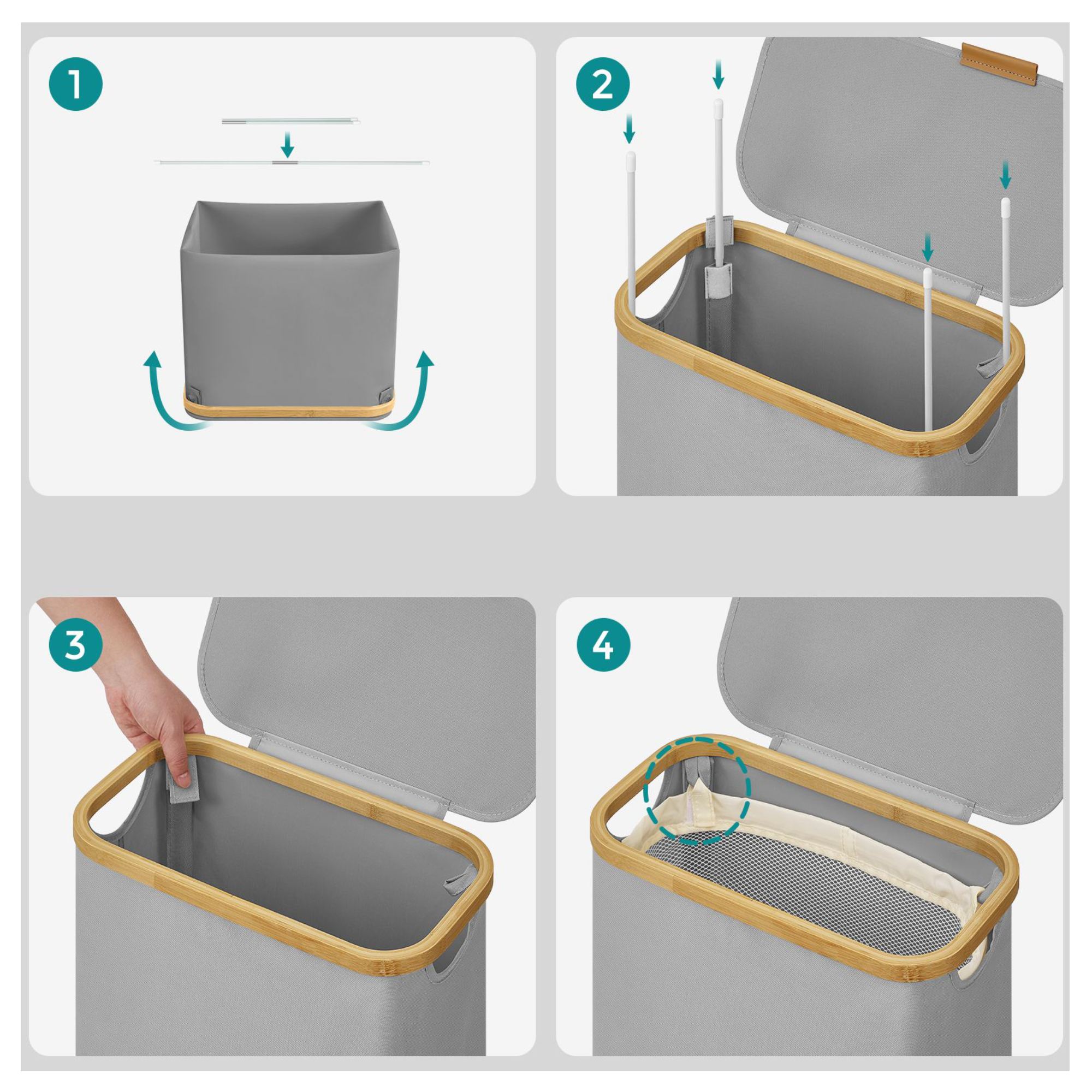 1

2

3

4