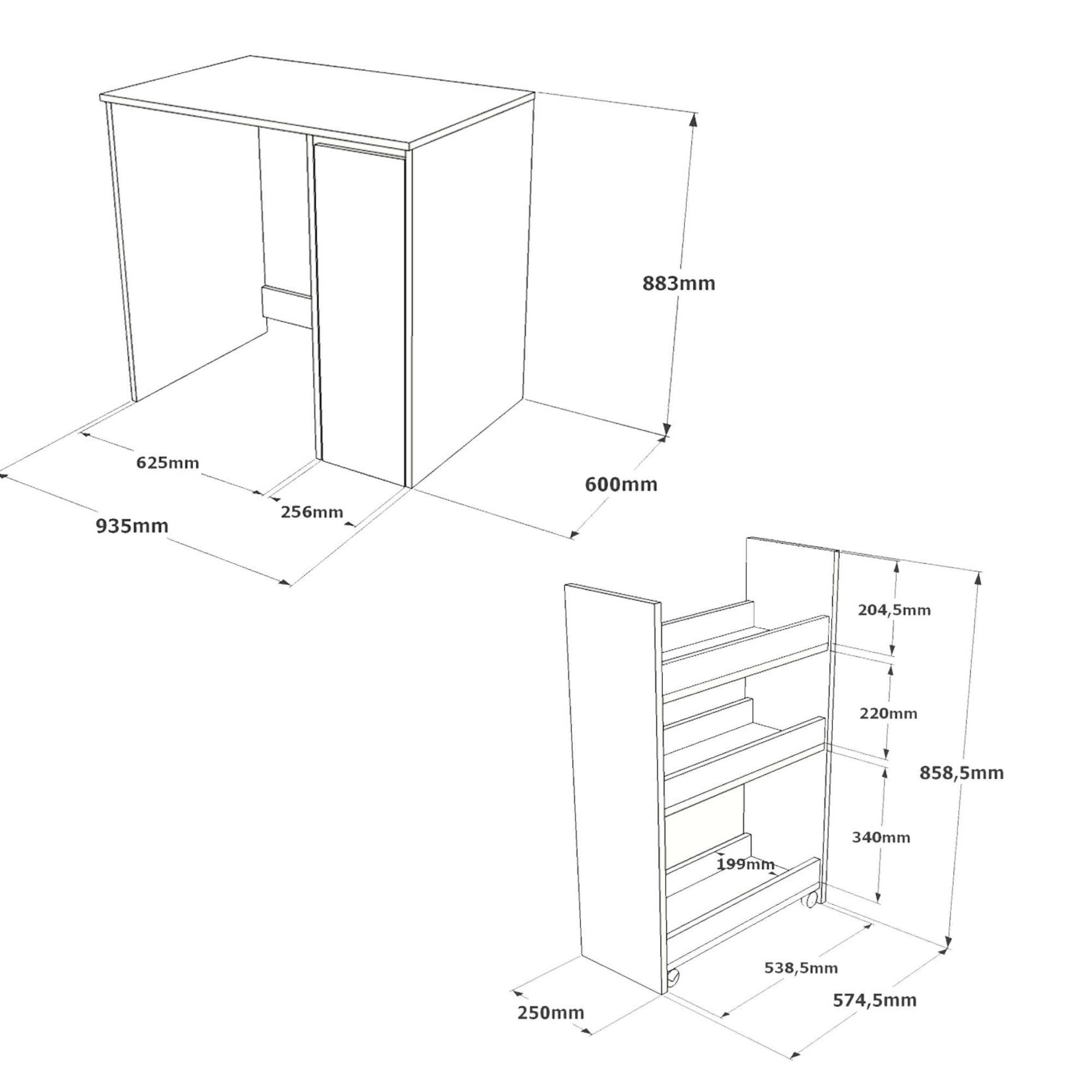 883mm

625mm

600mm

256mm

935mm

204,5mm

220mm

858,5mm

340mm

199mm

538,5mm

574,5mm

250mm