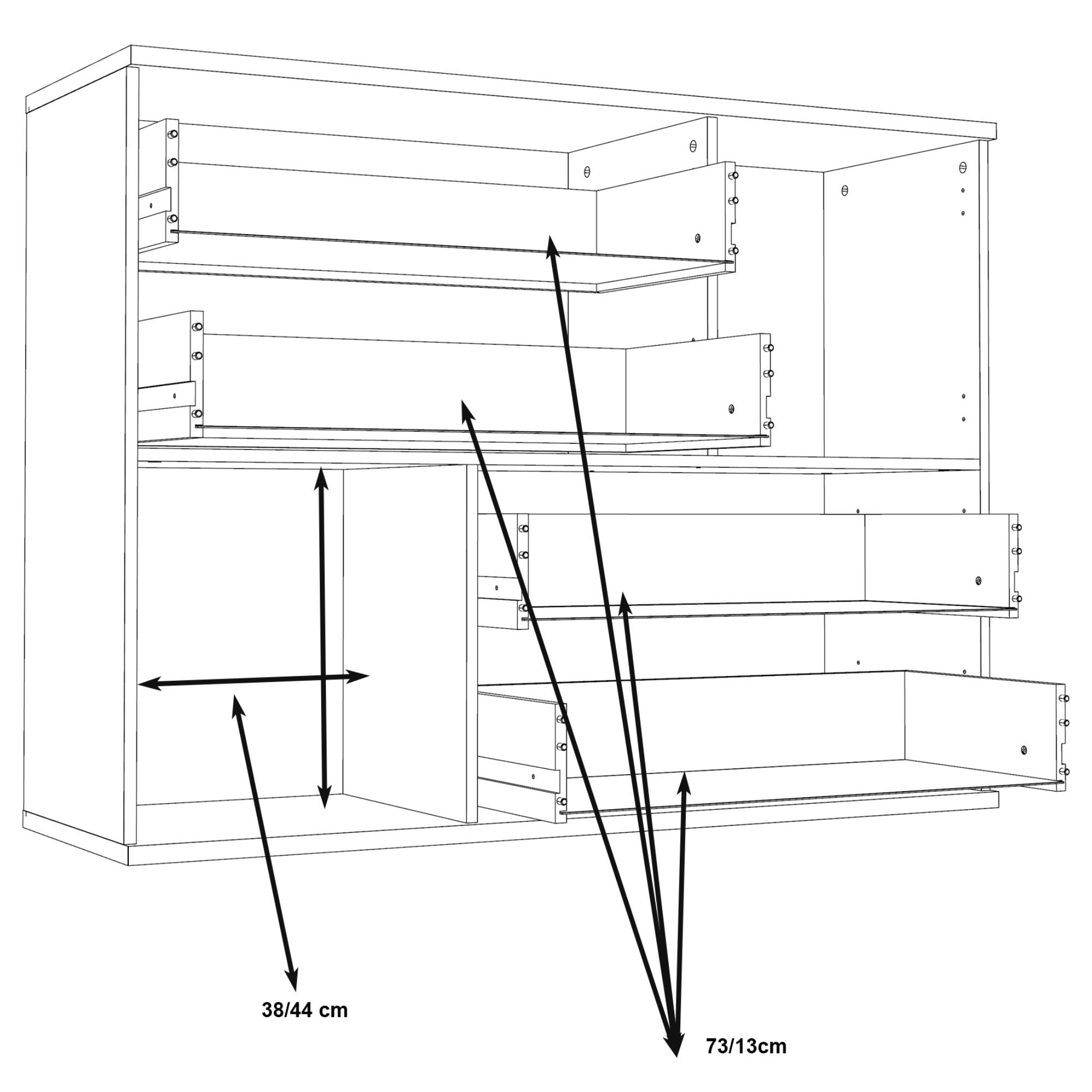 38/44 cm

73/13cm