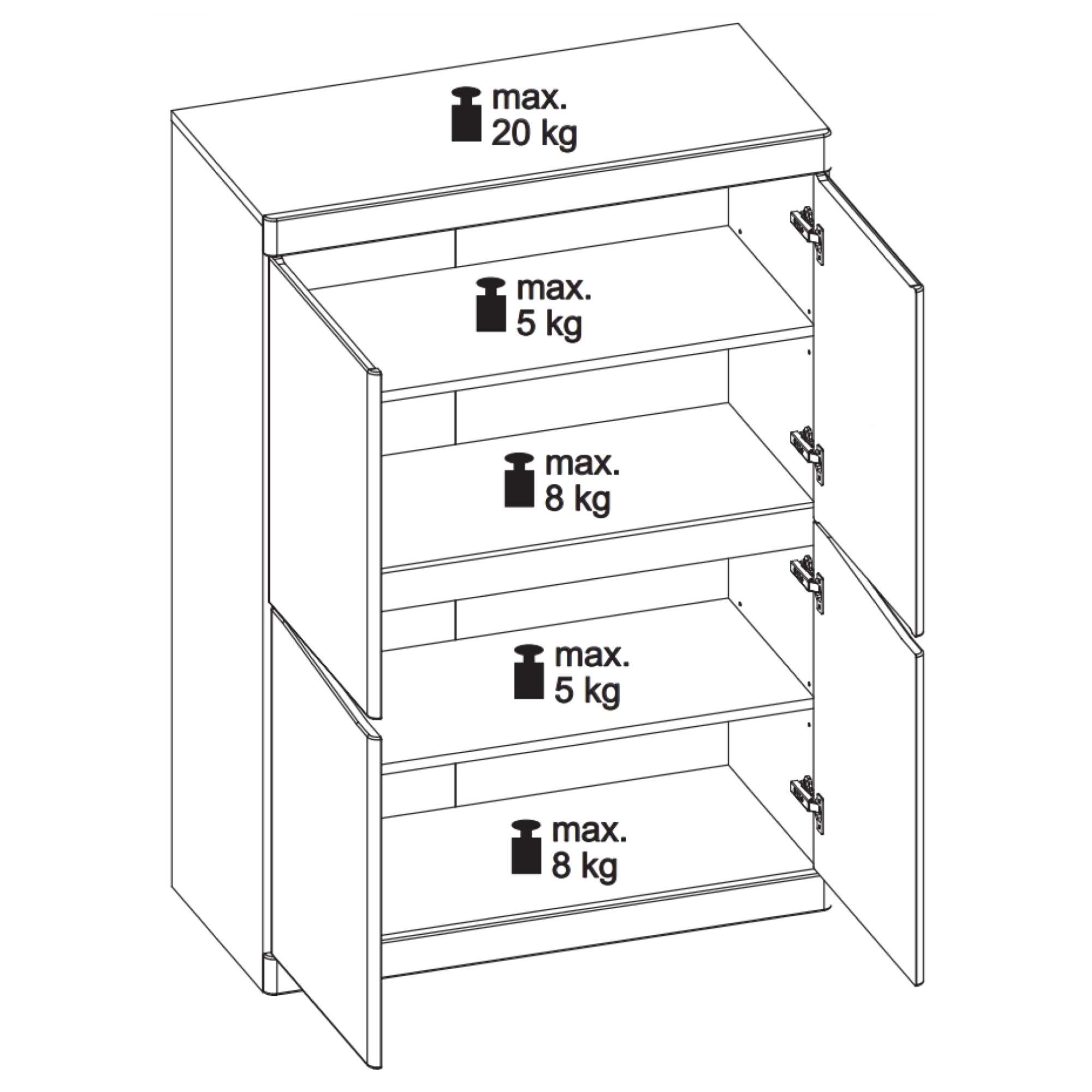 max.
20 kg

max.
5 kg

max.
8 kg

max.
5 kg

max.
8 kg