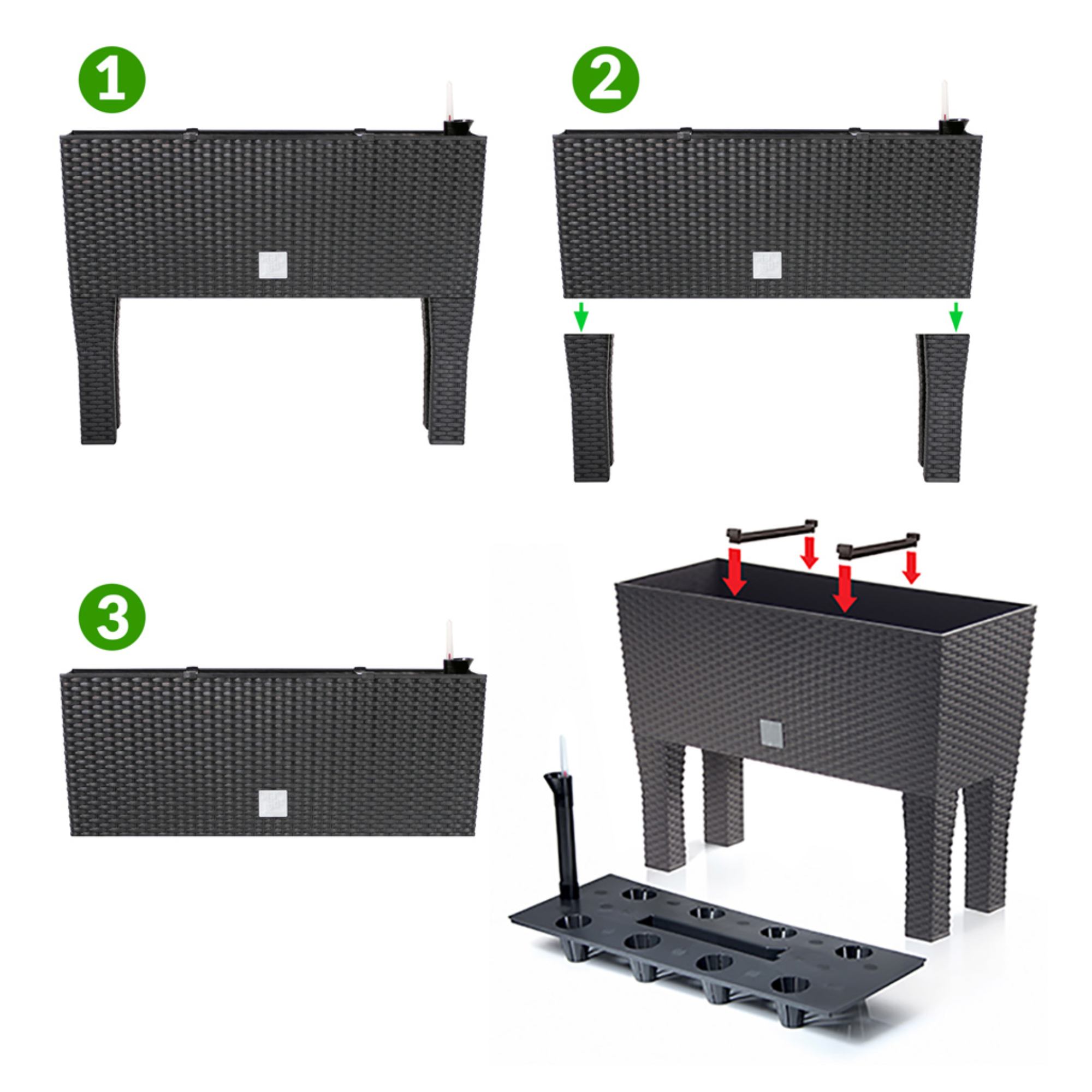 1

2

3