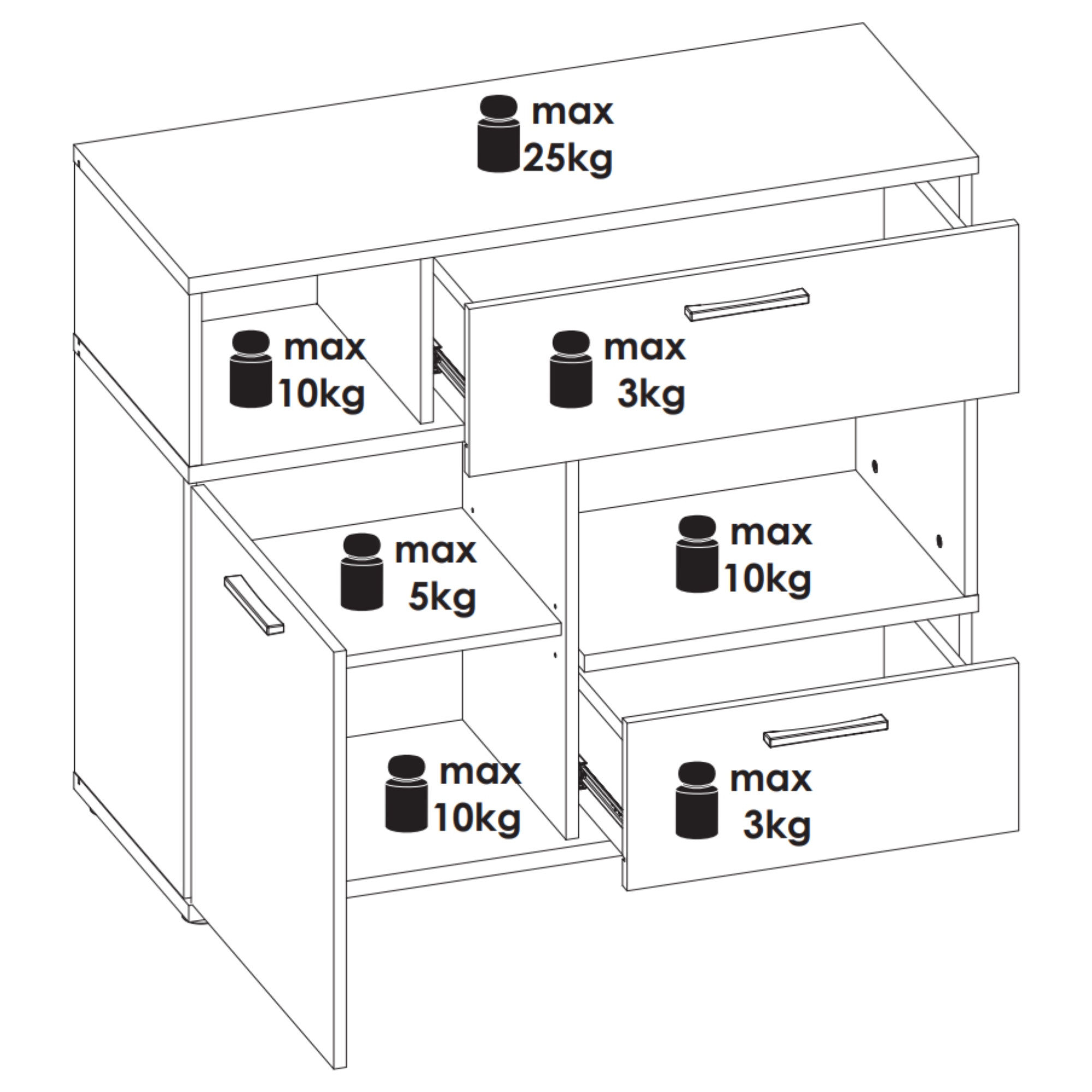 max
25kg

max
10kg

max
3kg

max
5kg

max
10kg

max
10kg

max
3kg