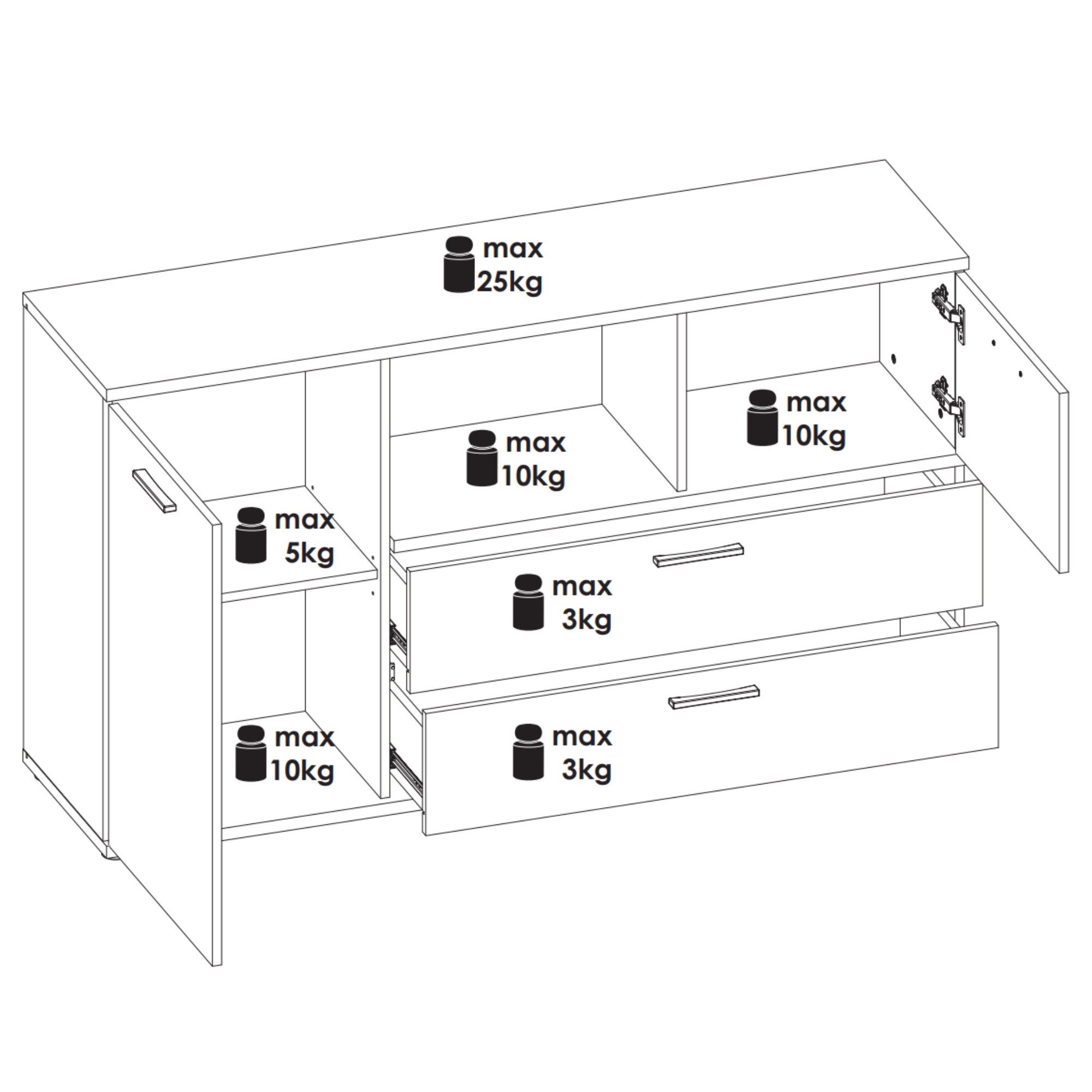 max
25kg

max
10kg

max
10kg

max
5kg

max
3kg

max
10kg

max
3kg