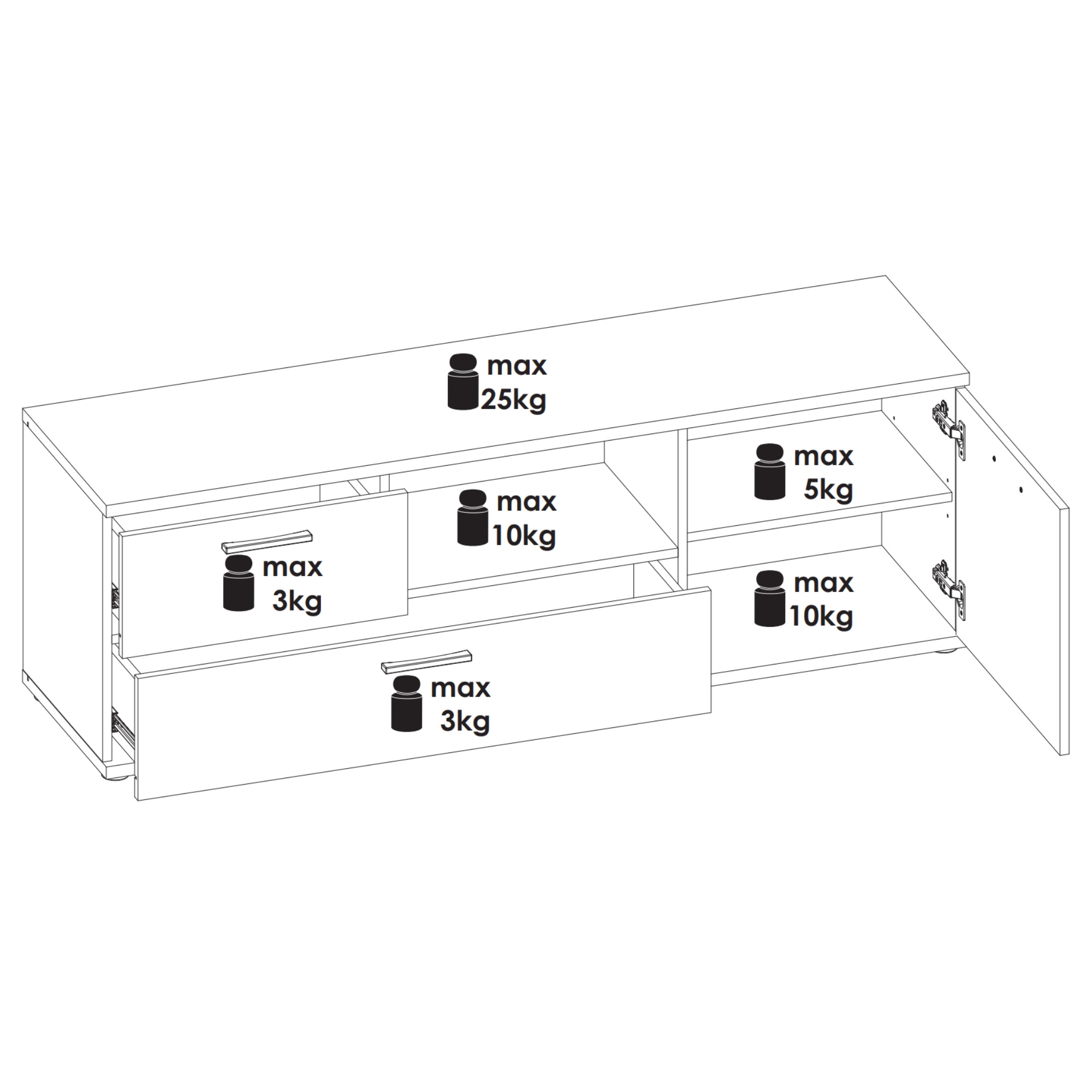 max
25kg

max
5kg

max
10kg

max
3kg

max
10kg

max
3kg