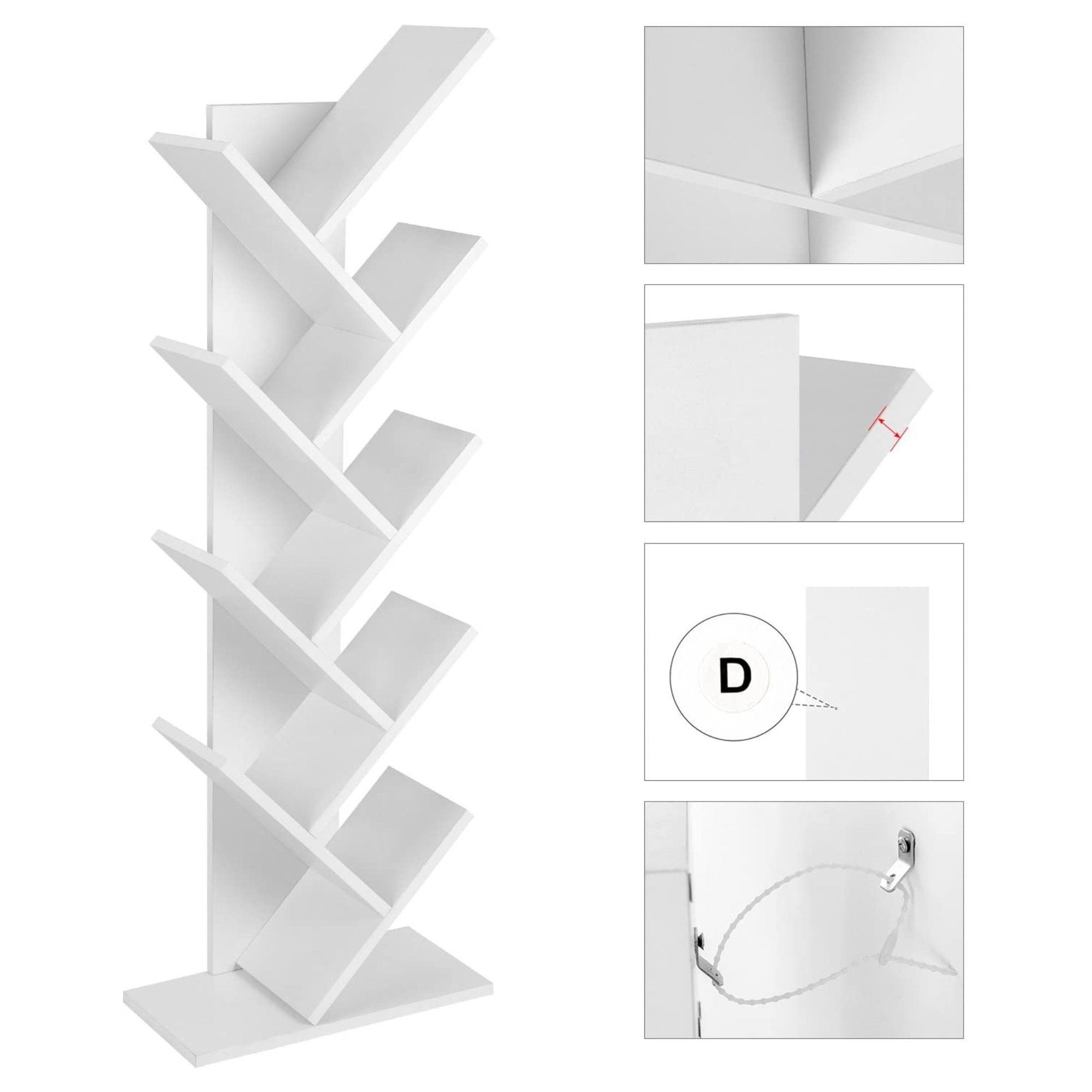 D