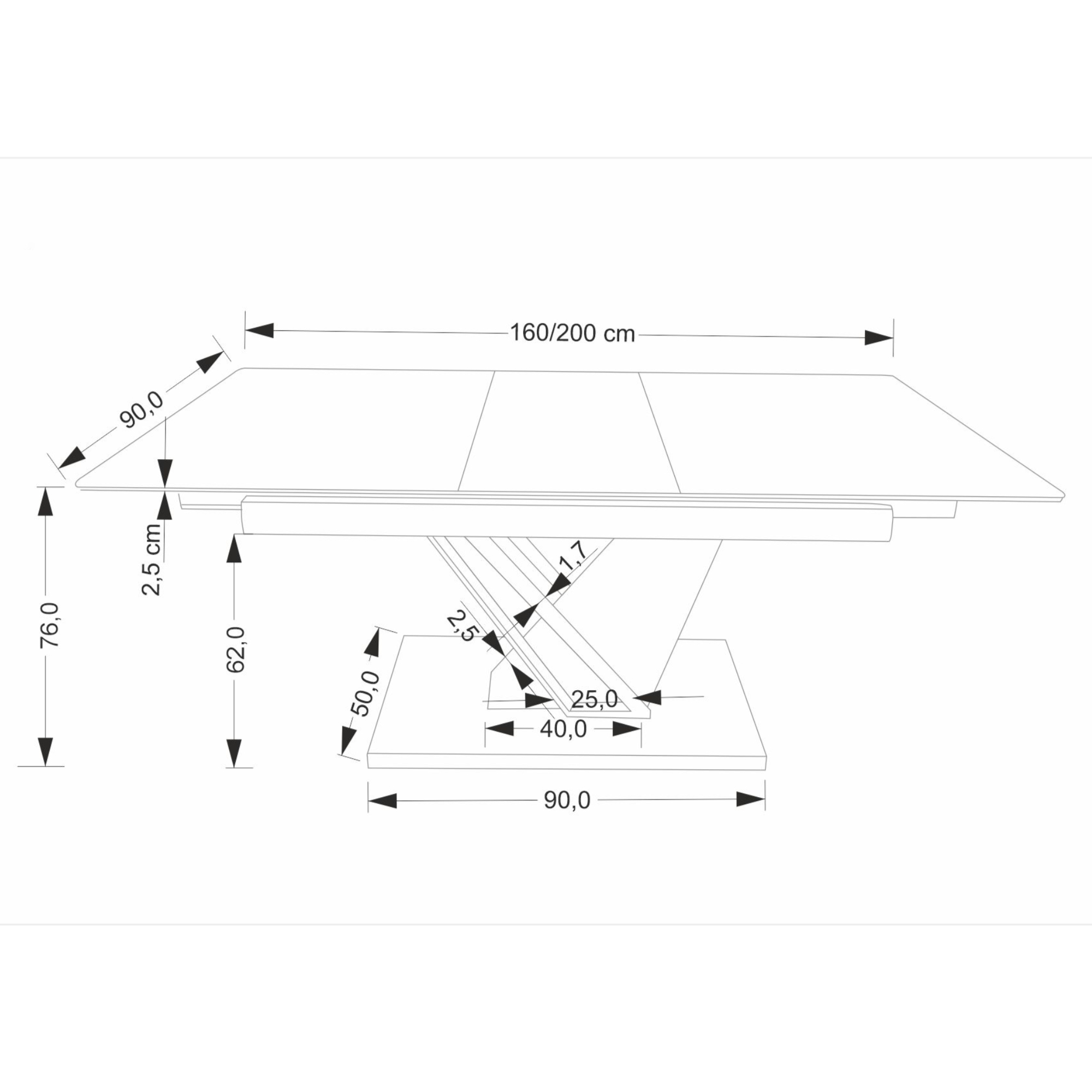 160/200 cm
90,0
2,5 cm
76,0
62,0
1,7
2,5
50,0
25,0
40,0
90,0