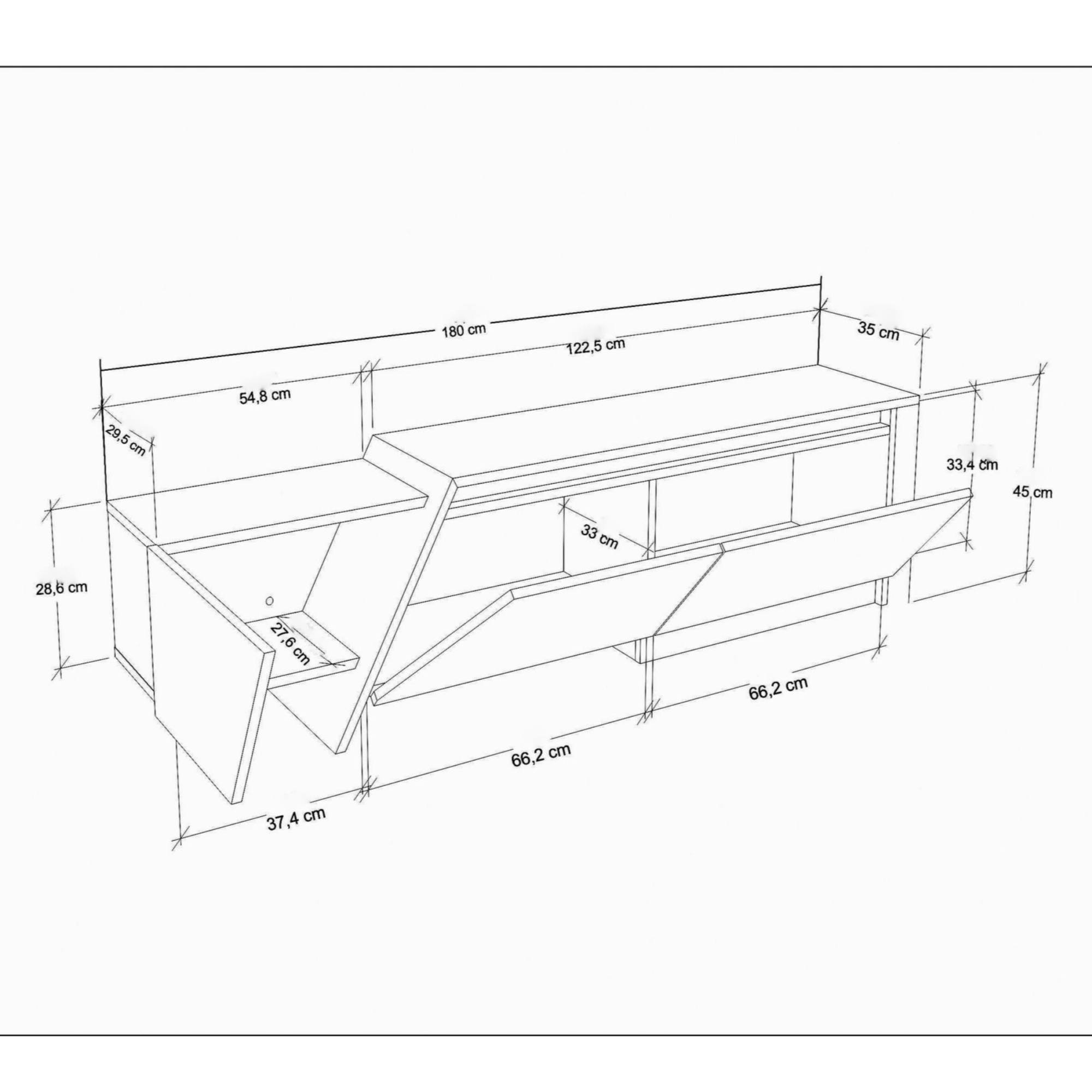 180 cm
122,5 cm
35 cm
54,8 cm
29,5 cm
33,4 cm
45 cm
33 cm
28,6 cm
27,6 cm
66,2 cm
66,2 cm
37,4 cm